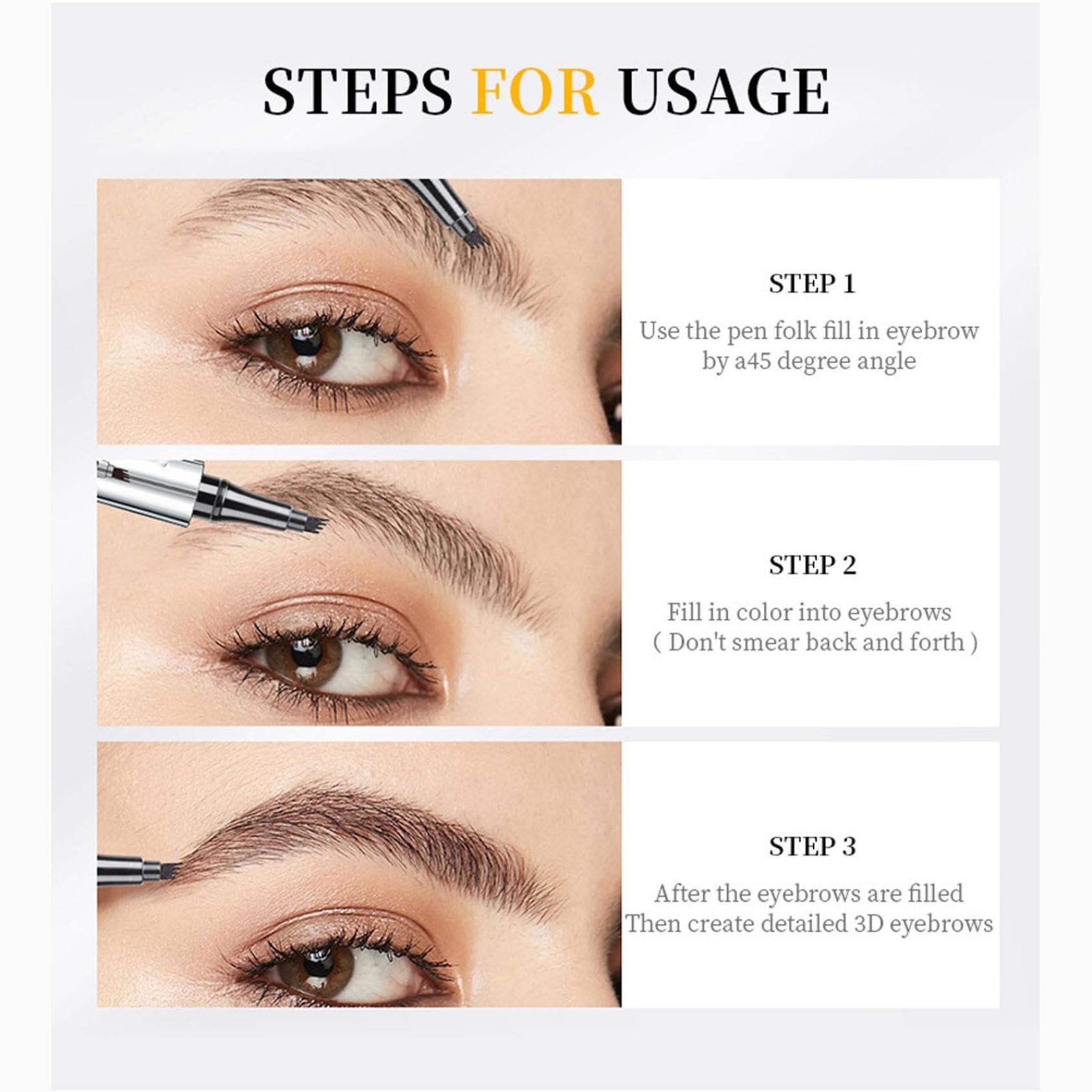 STEPS FOR USAGE

STEP 1

Use the pen folk fill in eyebrow by a45 degree angle

STEP 2

Fill in color into eyebrows ( Don't smear back and forth )

STEP 3

After the eyebrows are filled Then create detailed 3D eyebrows