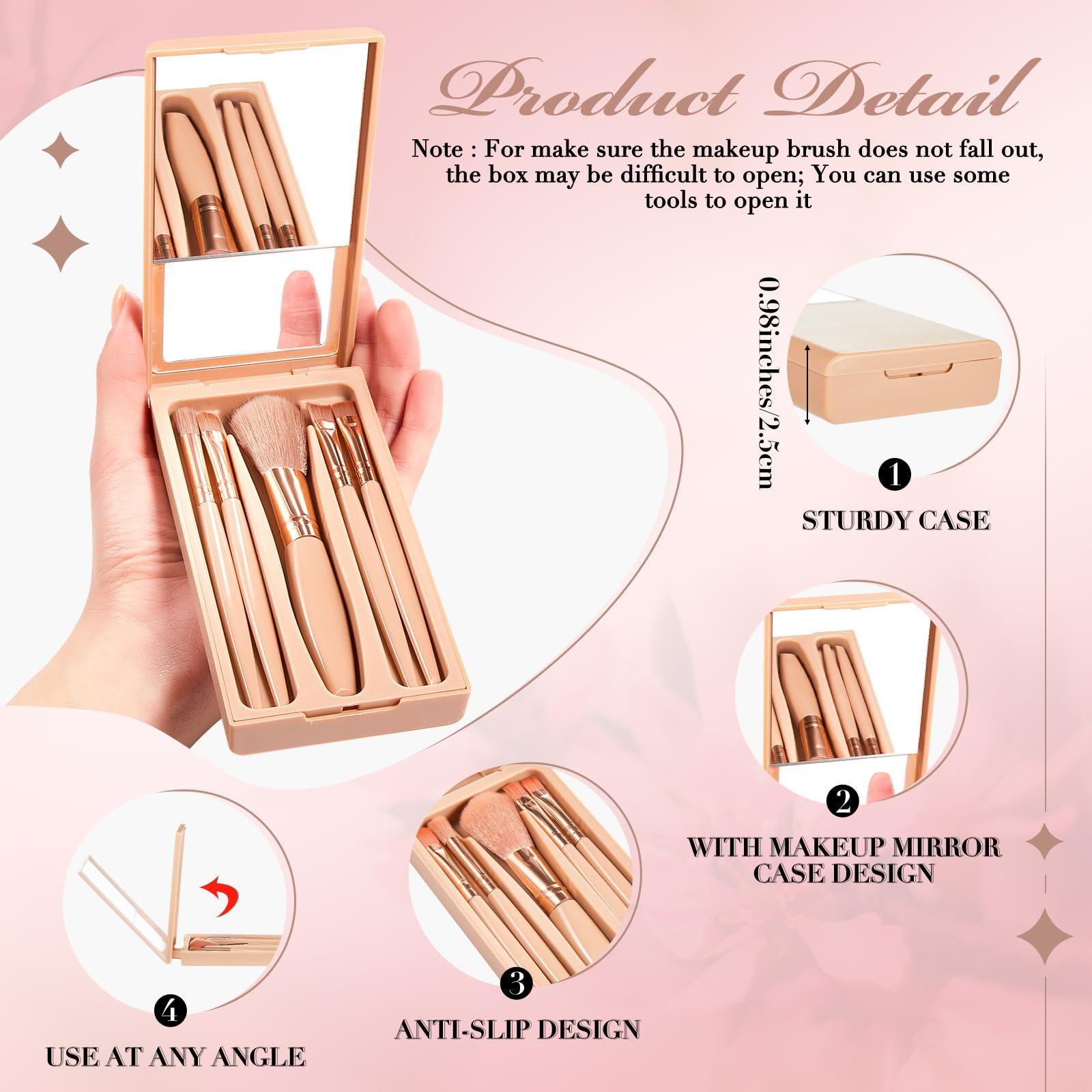 Product Detail

Note : For make sure the makeup brush does not fall out, the box may be difficult to open; You can use some tools to open it

0.98inches/2.5cm

1

STURDY CASE

2

WITH MAKEUP MIRROR CASE DESIGN

3

ANTI-SLIP DESIGN

4

USE AT ANY ANGLE