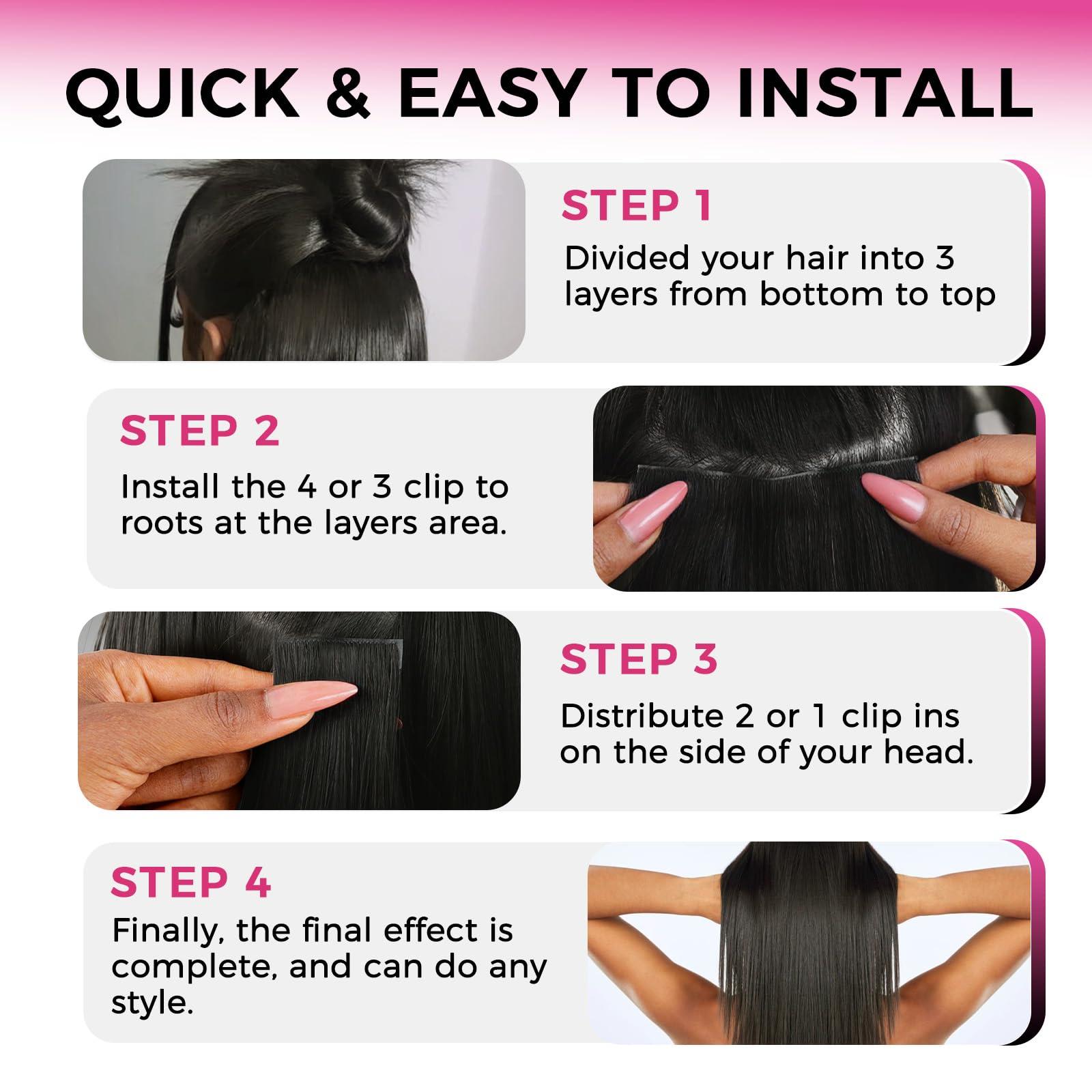 QUICK & EASY TO INSTALL

STEP 1

Divided your hair into 3 layers from bottom to top

STEP 2

Install the 4 or 3 clip to roots at the layers area.

STEP 3

Distribute 2 or 1 clip ins on the side of your head.

STEP 4

Finally, the final effect is complete, and can do any style.