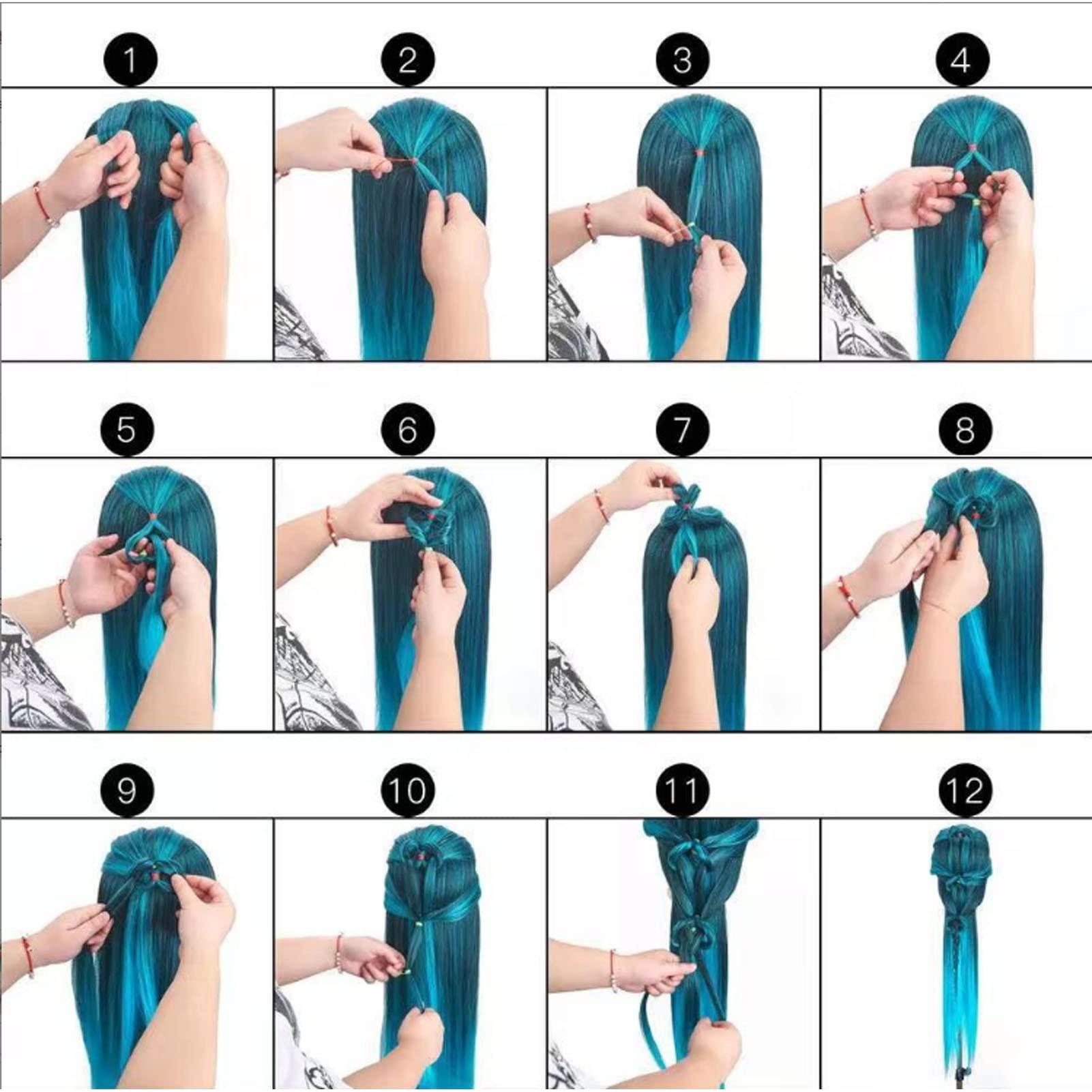 1 2 3 4

5 6 7 8

9 10 11 12