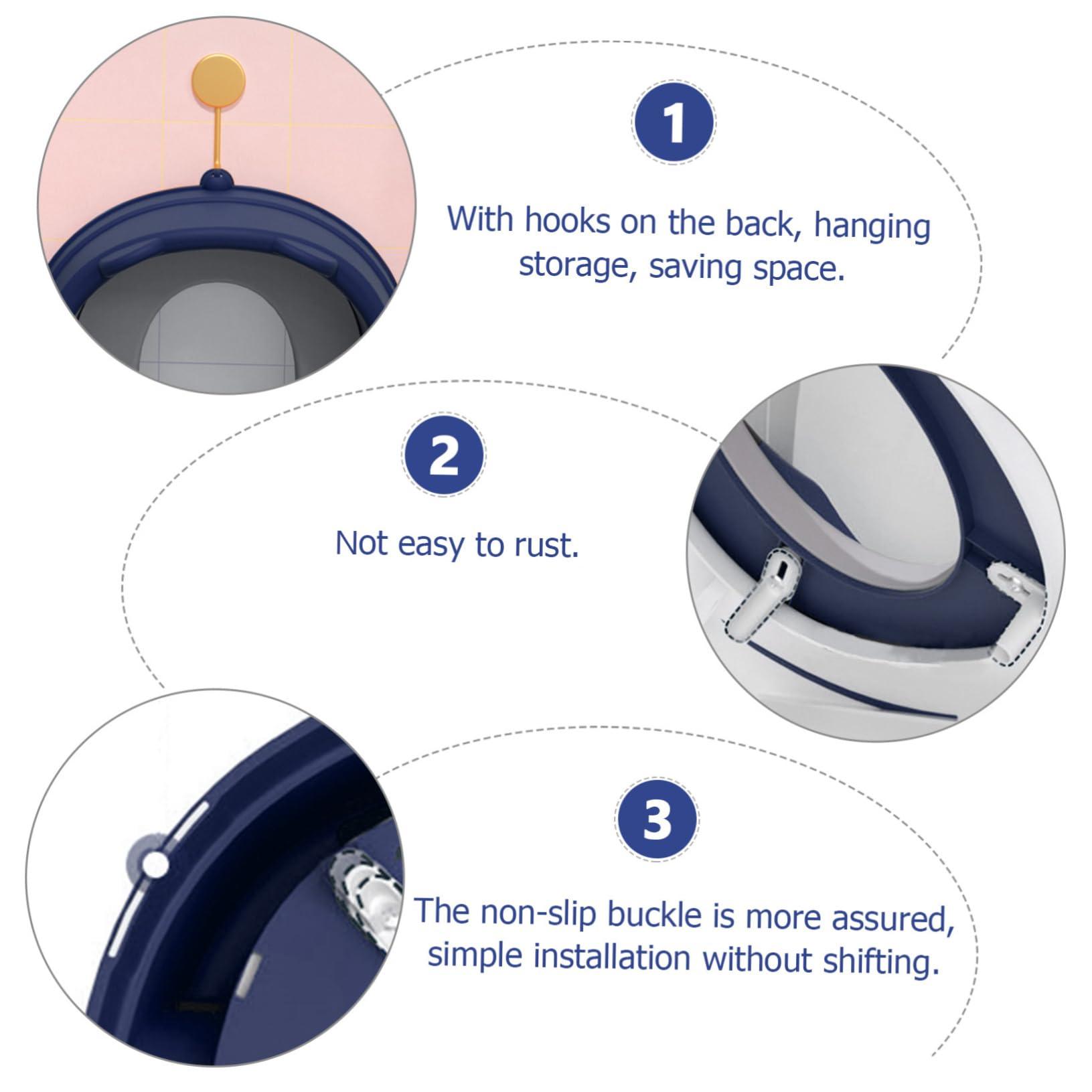 1

With hooks on the back, hanging storage, saving space.

2

Not easy to rust.

3

The non-slip buckle is more assured, simple installation without shifting.