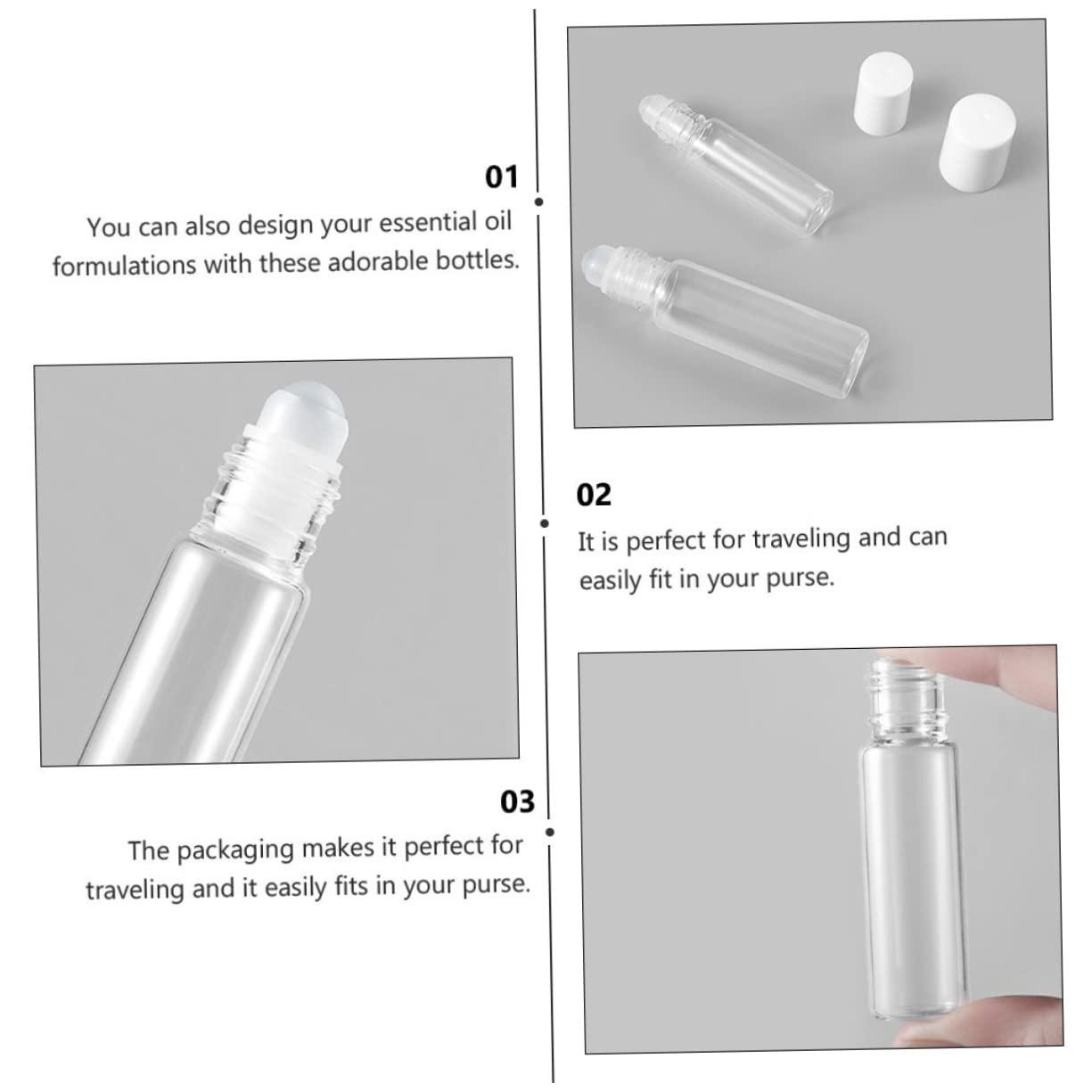 01

You can also design your essential oil formulations with these adorable bottles.

02

It is perfect for traveling and can easily fit in your purse.

03

The packaging makes it perfect for traveling and it easily fits in your purse.