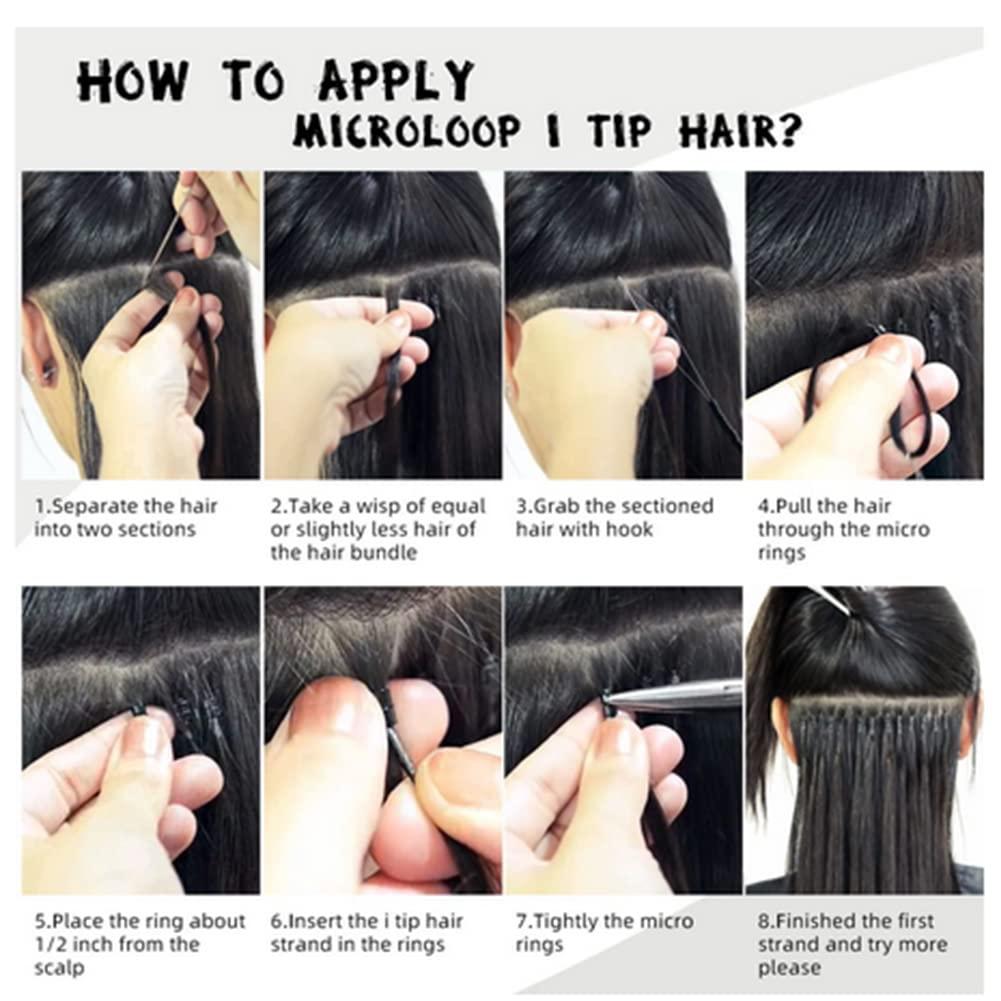 HOW TO APPLY
MICROLOOP I TIP HAIR?

1.Separate the hair into two sections

2.Take a wisp of equal or slightly less hair of the hair bundle

3.Grab the sectioned hair with hook

4.Pull the hair through the micro rings

5.Place the ring about 1/2 inch from the scalp

6.Insert the i tip hair strand in the rings

7.Tightly the micro rings

8.Finished the first strand and try more please