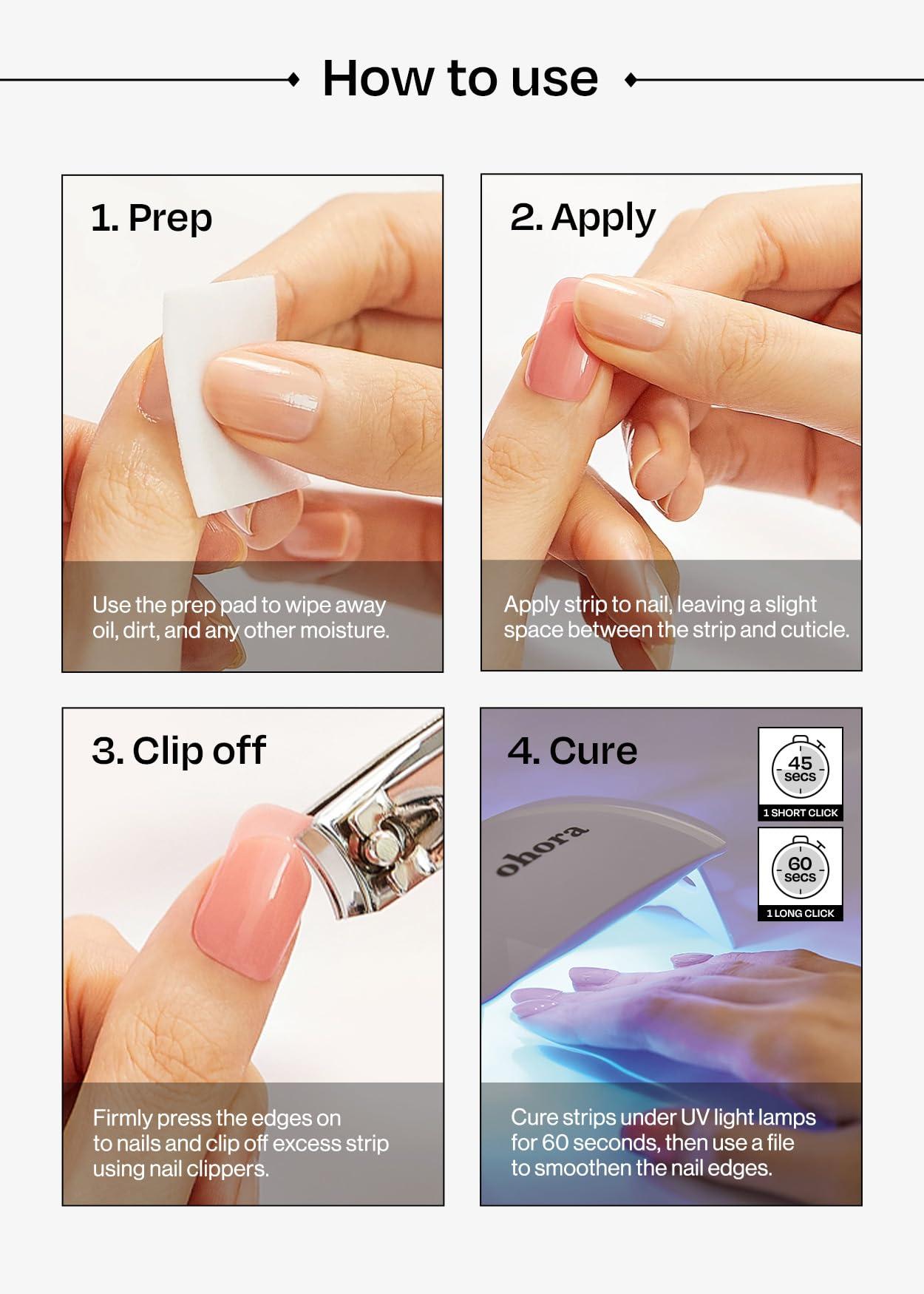 How to use

1. Prep

Use the prep pad to wipe away oil, dirt, and any other moisture.

2. Apply

Apply strip to nail, leaving a slight space between the strip and cuticle.

3. Clip off

Firmly press the edges on to nails and clip off excess strip using nail clippers.

4. Cure

45 secs
1 SHORT CLICK

60 secs
1 LONG CLICK

ohora

Cure strips under UV light lamps for 60 seconds, then use a file to smoothen the nail edges.