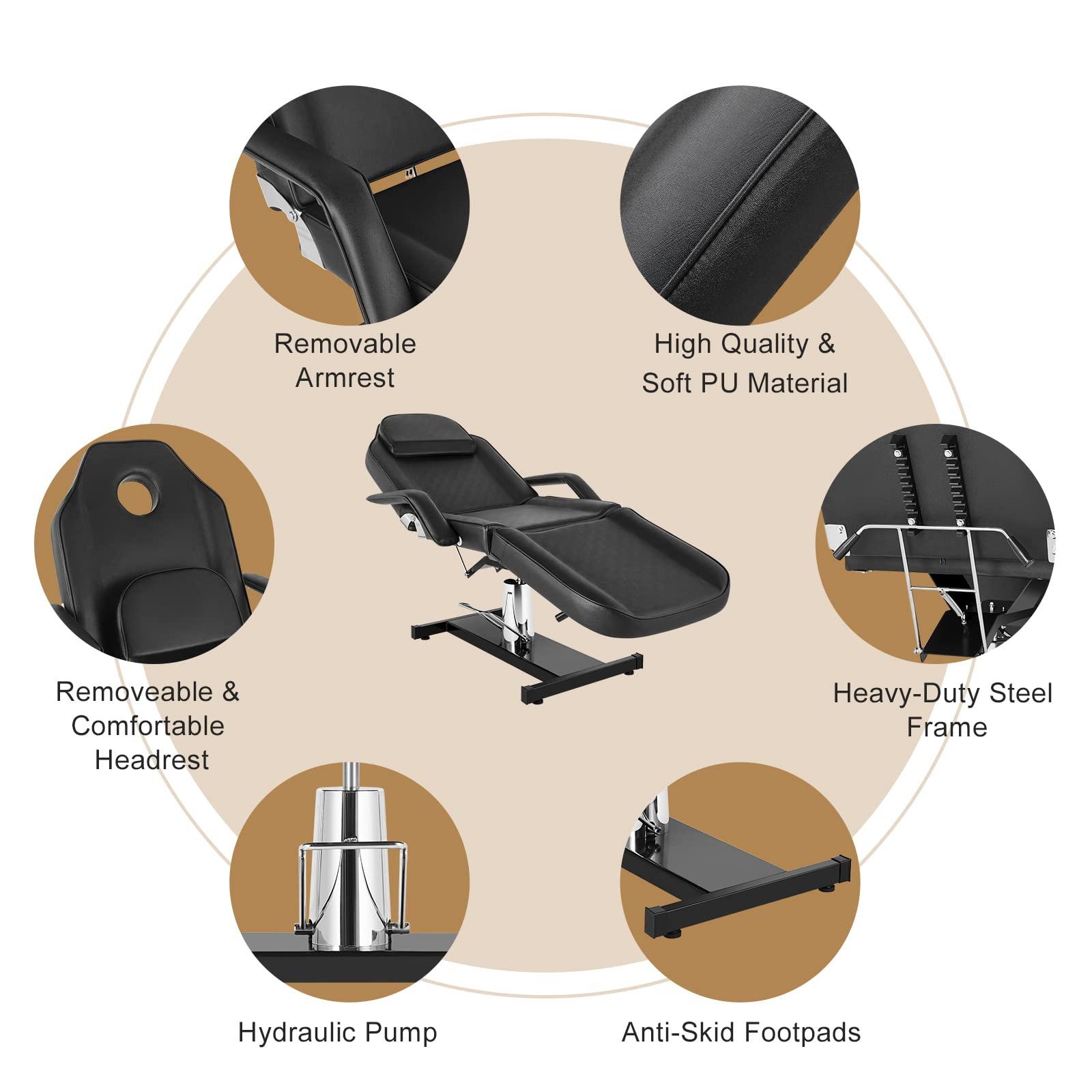 Removable Armrest

High Quality & Soft PU Material

Removeable & Comfortable Headrest

Heavy-Duty Steel Frame

Hydraulic Pump

Anti-Skid Footpads