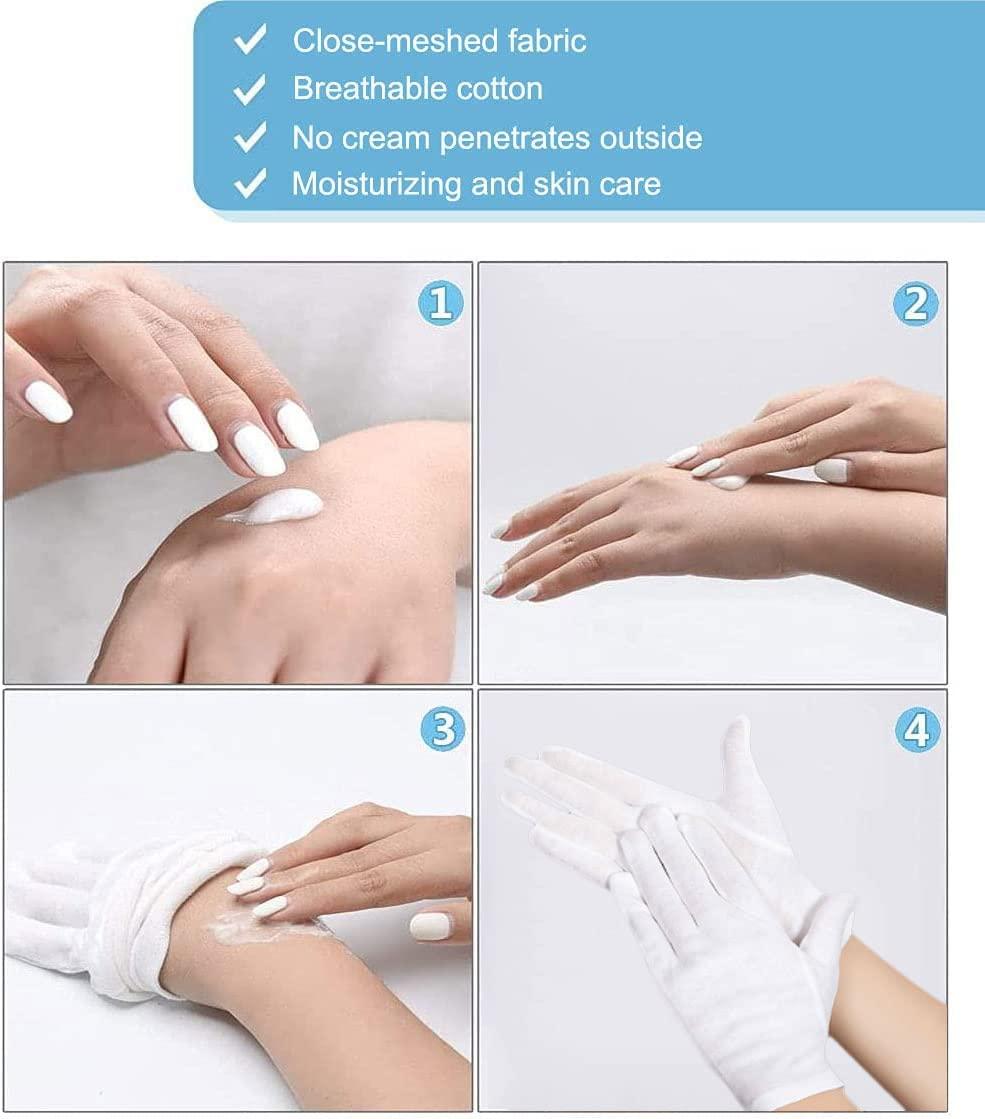 ✓ Close-meshed fabric
✓ Breathable cotton
✓ No cream penetrates outside
✓ Moisturizing and skin care

1

2

3

4