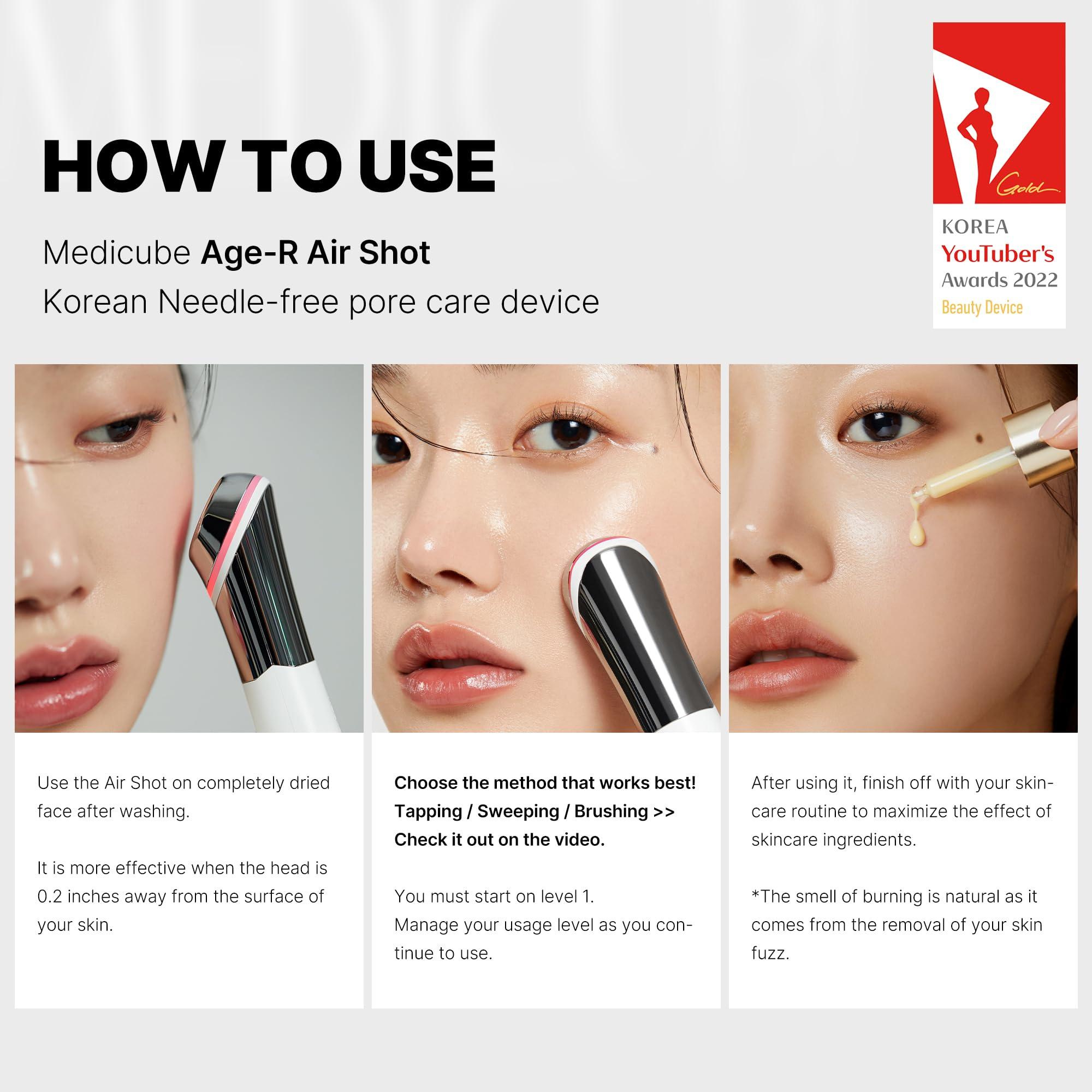 HOW TO USE

Medicube Age-R Air Shot
Korean Needle-free pore care device

Gold
KOREA
YouTuber's
Awards 2022
Beauty Device

Use the Air Shot on completely dried face after washing.

It is more effective when the head is 0.2 inches away from the surface of your skin.

Choose the method that works best!
Tapping / Sweeping / Brushing >>
Check it out on the video.

You must start on level 1.
Manage your usage level as you continue to use.

After using it, finish off with your skincare routine to maximize the effect of skincare ingredients.

*The smell of burning is natural as it comes from the removal of your skin fuzz.