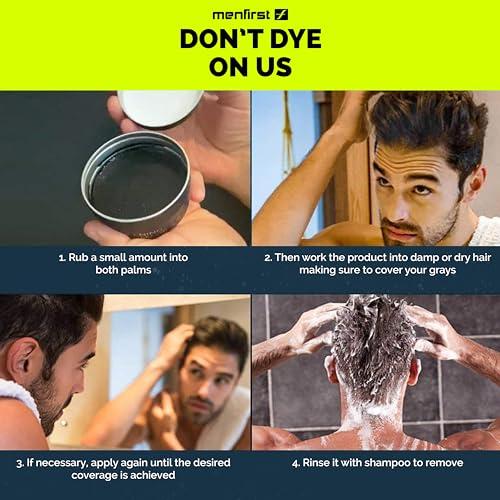 menfirst

DON'T DYE ON US

1. Rub a small amount into both palms

2. Then work the product into damp or dry hair making sure to cover your grays

3. If necessary, apply again until the desired coverage is achieved

4. Rinse it with shampoo to remove