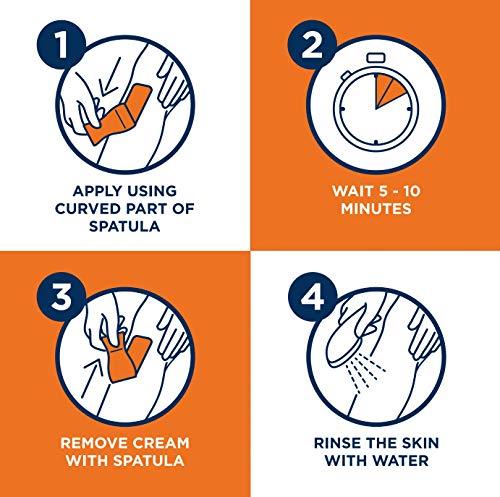 1

APPLY USING CURVED PART OF SPATULA

2

WAIT 5 - 10 MINUTES

3

REMOVE CREAM WITH SPATULA

4

RINSE THE SKIN WITH WATER