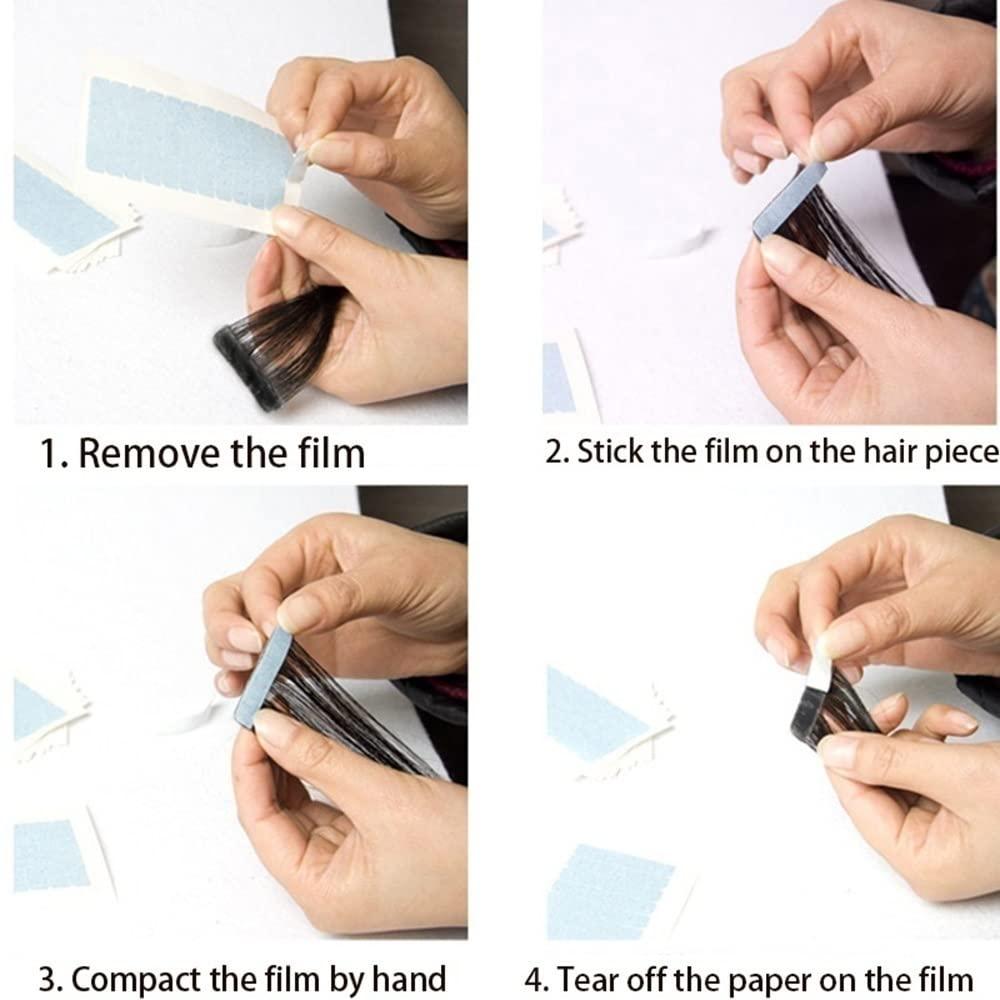 1. Remove the film

2. Stick the film on the hair piece

3. Compact the film by hand

4. Tear off the paper on the film