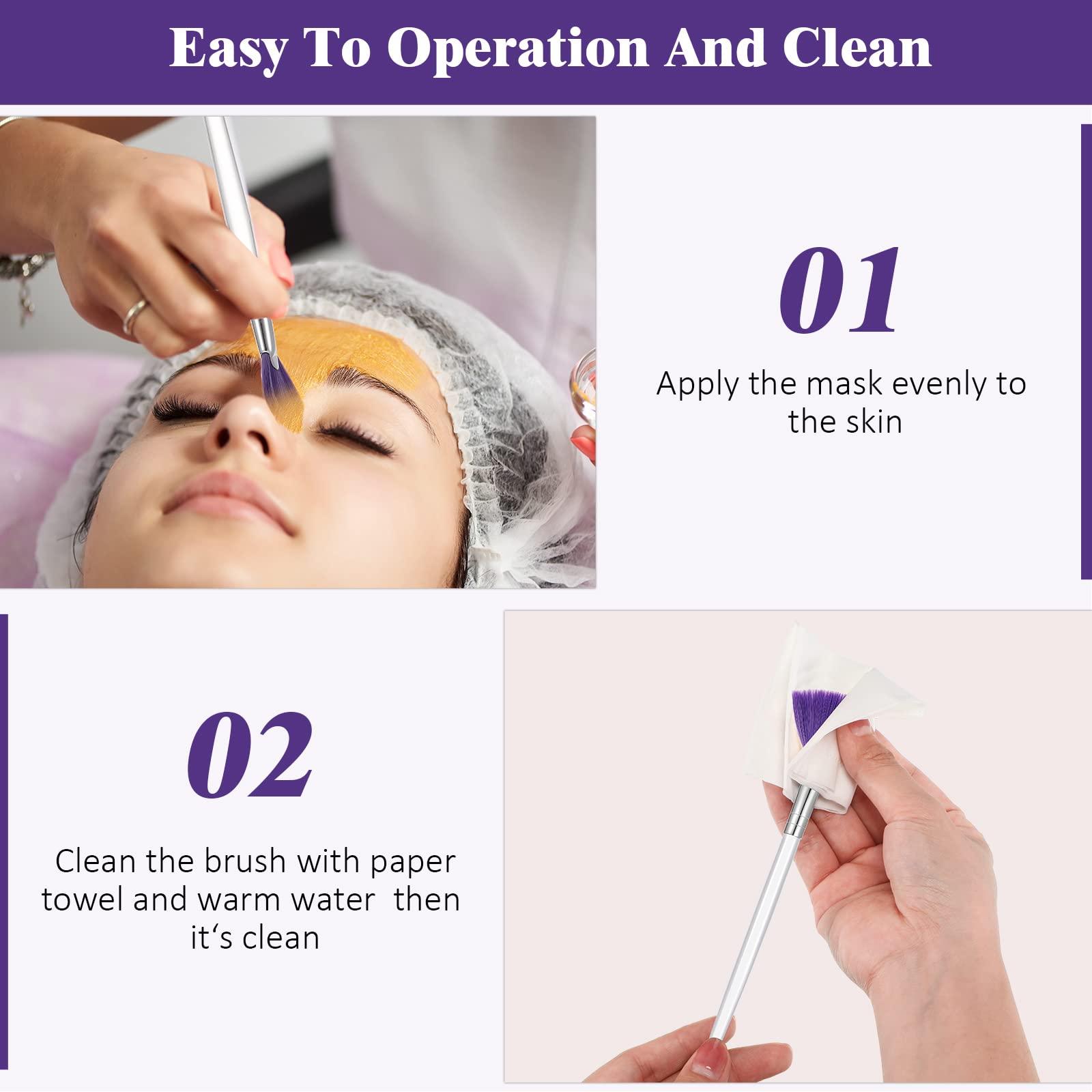 Easy To Operation And Clean

01

Apply the mask evenly to the skin

02

Clean the brush with paper towel and warm water  then it‘s clean