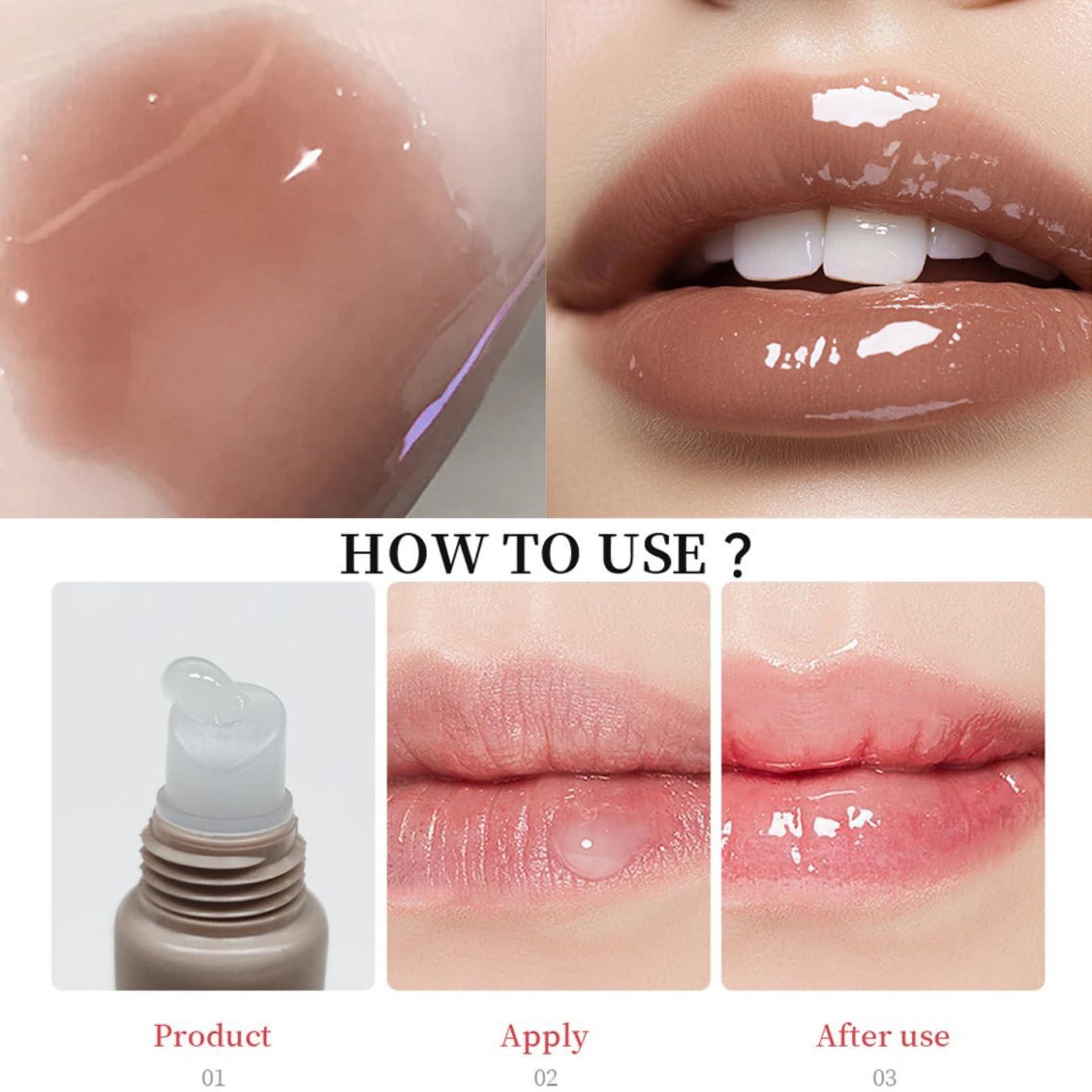 HOW TO USE ?

Product
01

Apply
02

After use
03