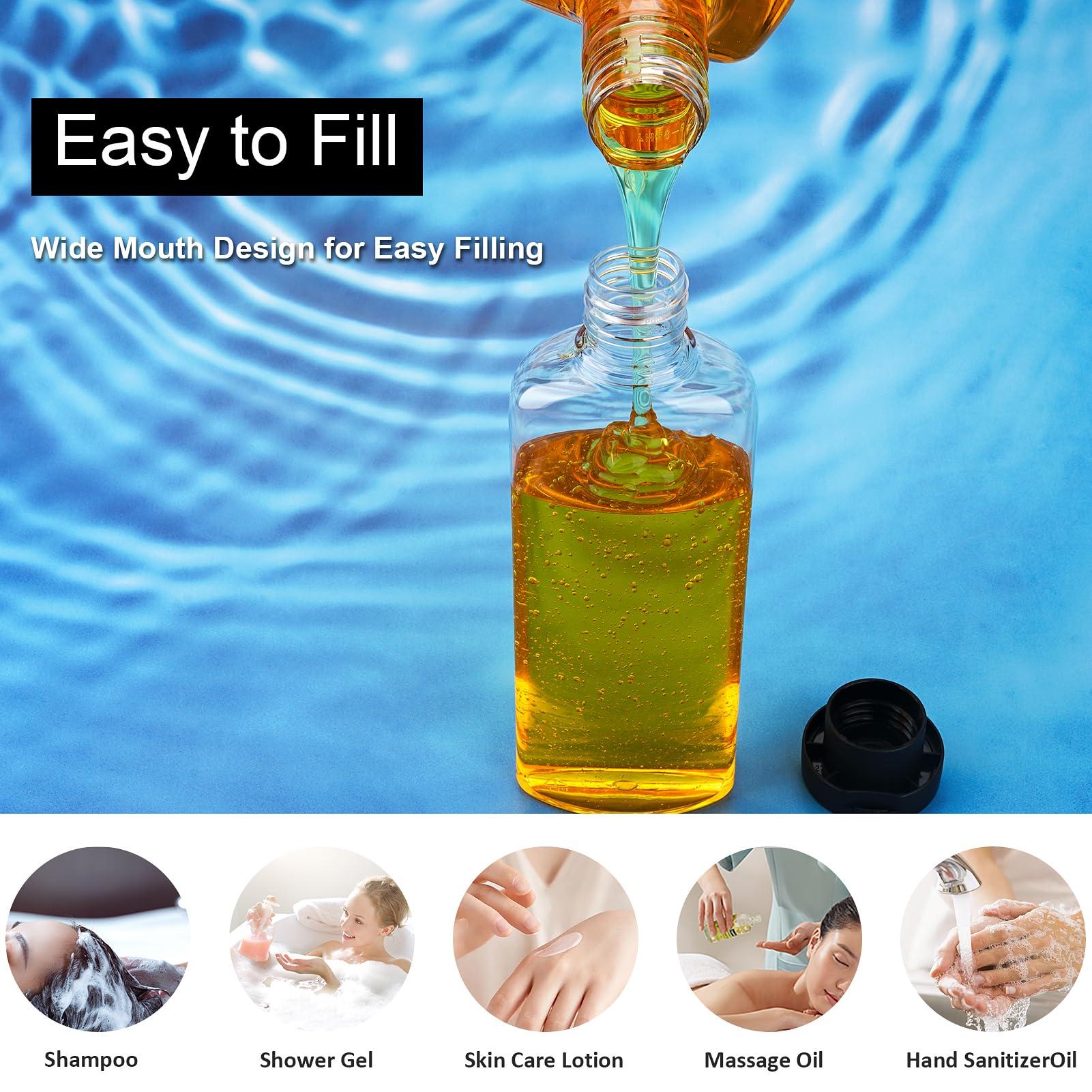 Easy to Fill

Wide Mouth Design for Easy Filling

Shampoo

Shower Gel

Skin Care Lotion

Massage Oil

Hand SanitizerOil