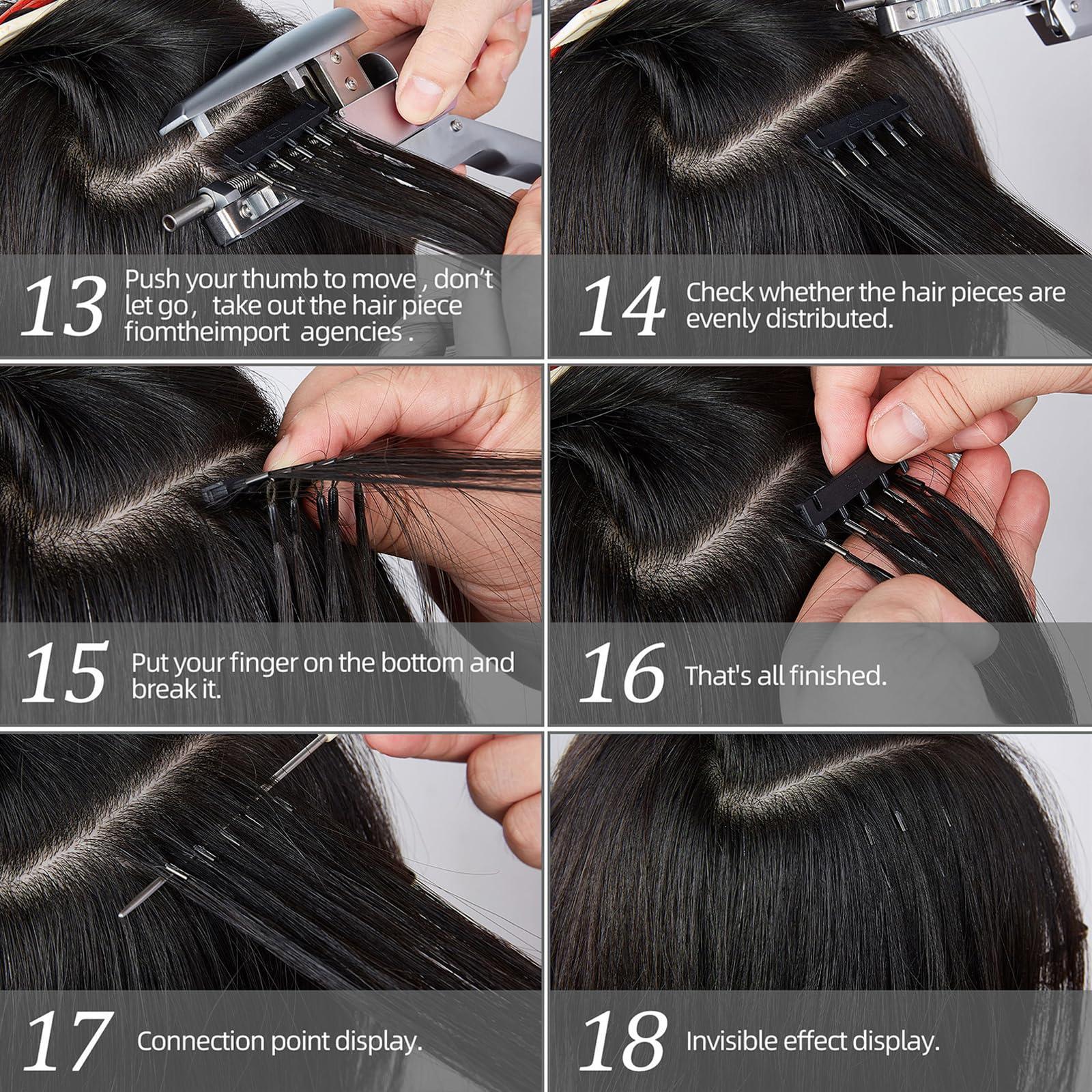 13 Push your thumb to move , don't let go, take out the hair piece fiomtheimport agencies .

14 Check whether the hair pieces are evenly distributed.

15 Put your finger on the bottom and break it.

16 That's all finished.

17 Connection point display.

18 Invisible effect display.