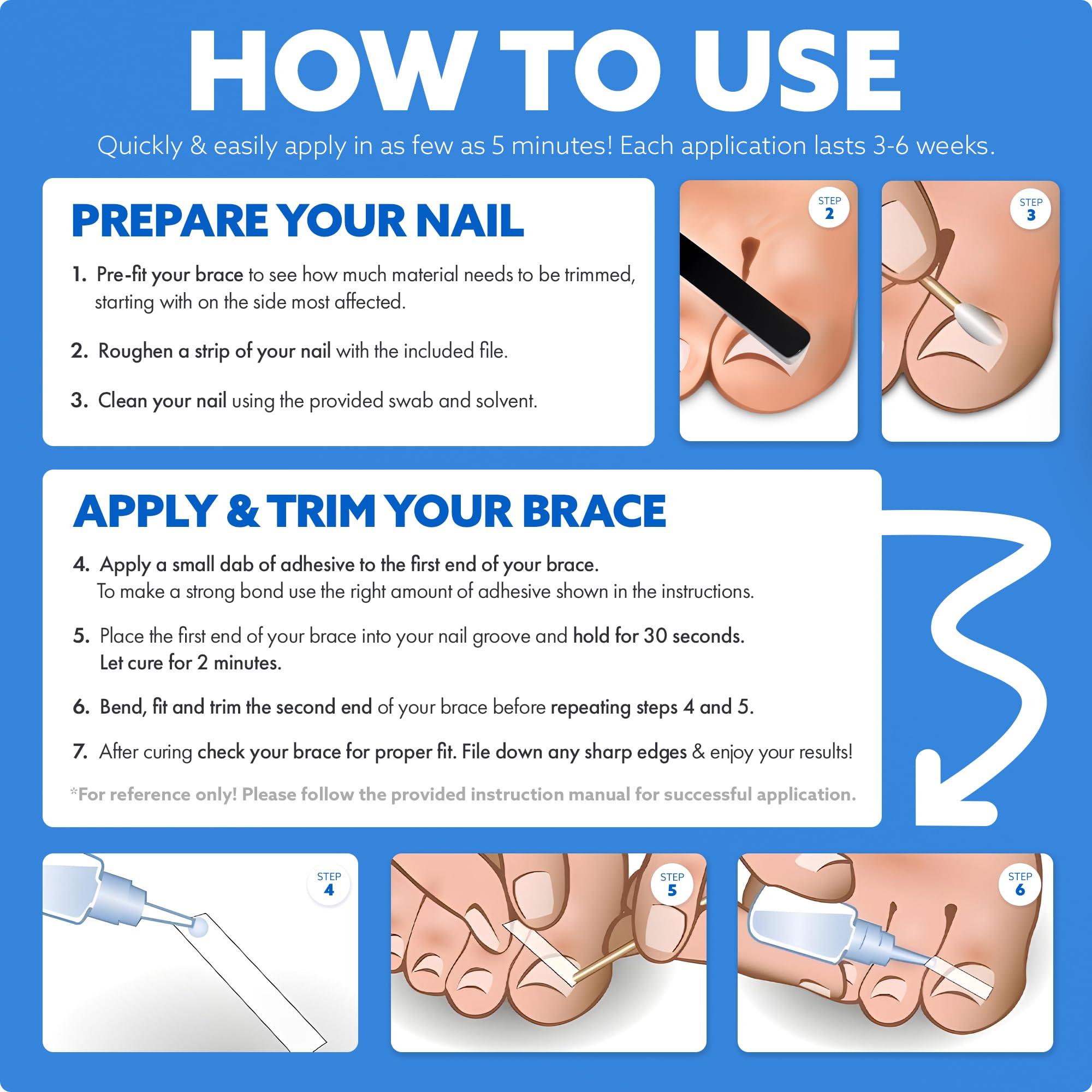 HOW TO USE

Quickly & easily apply in as few as 5 minutes! Each application lasts 3-6 weeks.

PREPARE YOUR NAIL

1. Pre-fit your brace to see how much material needs to be trimmed, starting with on the side most affected.

2. Roughen a strip of your nail with the included file.

3. Clean your nail using the provided swab and solvent.

STEP 2

STEP 3

APPLY & TRIM YOUR BRACE

4. Apply a small dab of adhesive to the first end of your brace. To make a strong bond use the right amount of adhesive shown in the instructions.

5. Place the first end of your brace into your nail groove and hold for 30 seconds. Let cure for 2 minutes.

6. Bend, fit and trim the second end of your brace before repeating steps 4 and 5.

7. After curing check your brace for proper fit. File down any sharp edges & enjoy your results!

*For reference only! Please follow the provided instruction manual for successful application.

STEP 4

STEP 5

STEP 6