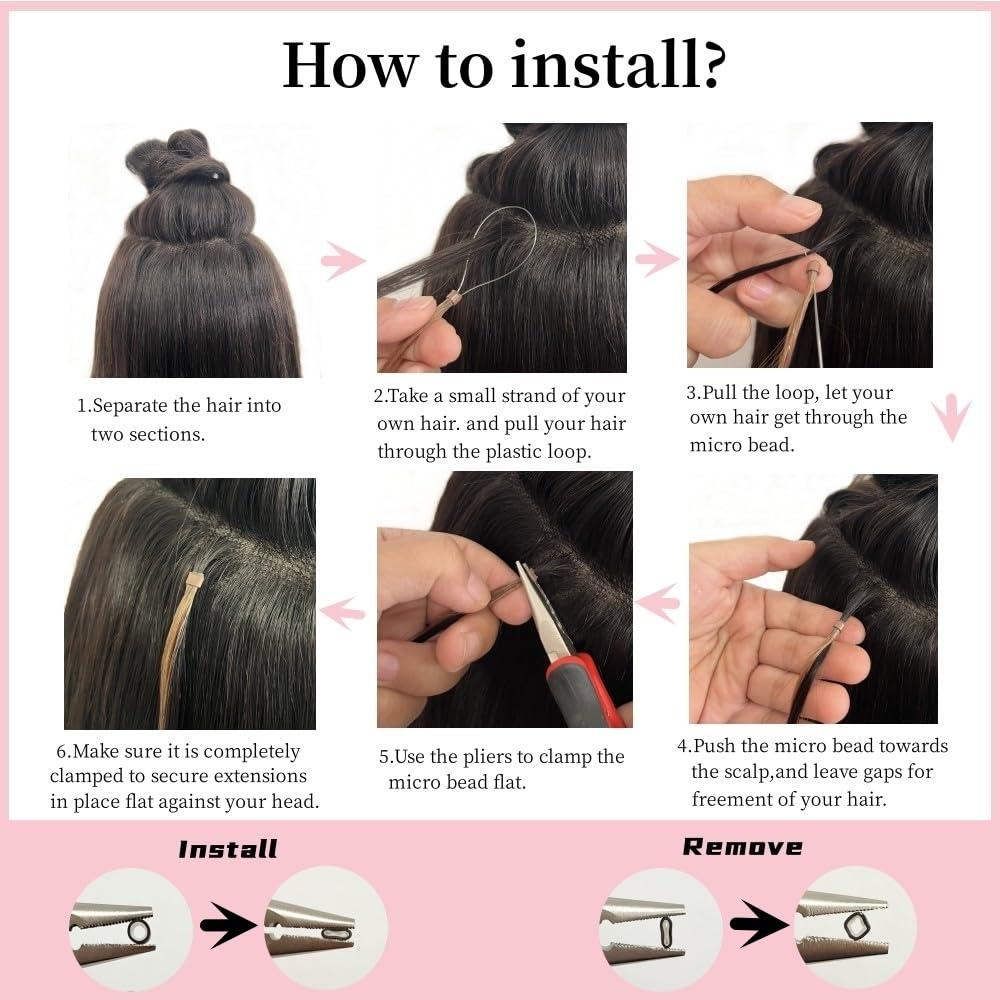 How to install?

1.Separate the hair into two sections.

2.Take a small strand of your own hair. and pull your hair through the plastic loop.

3.Pull the loop, let your own hair get through the micro bead.

4.Push the micro bead towards the scalp,and leave gaps for freement of your hair.

5.Use the pliers to clamp the micro bead flat.

6.Make sure it is completely clamped to secure extensions in place flat against your head.

Install

Remove