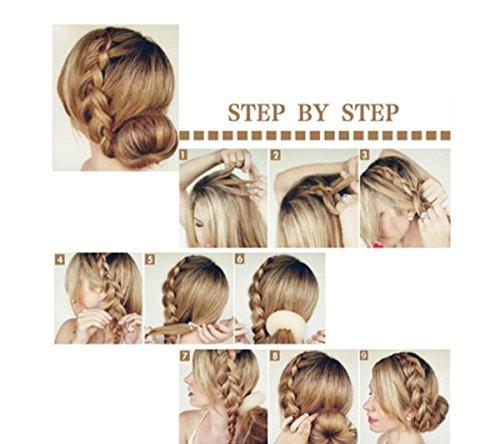 STEP BY STEP

1

2

3

4

5

6

7

8

9