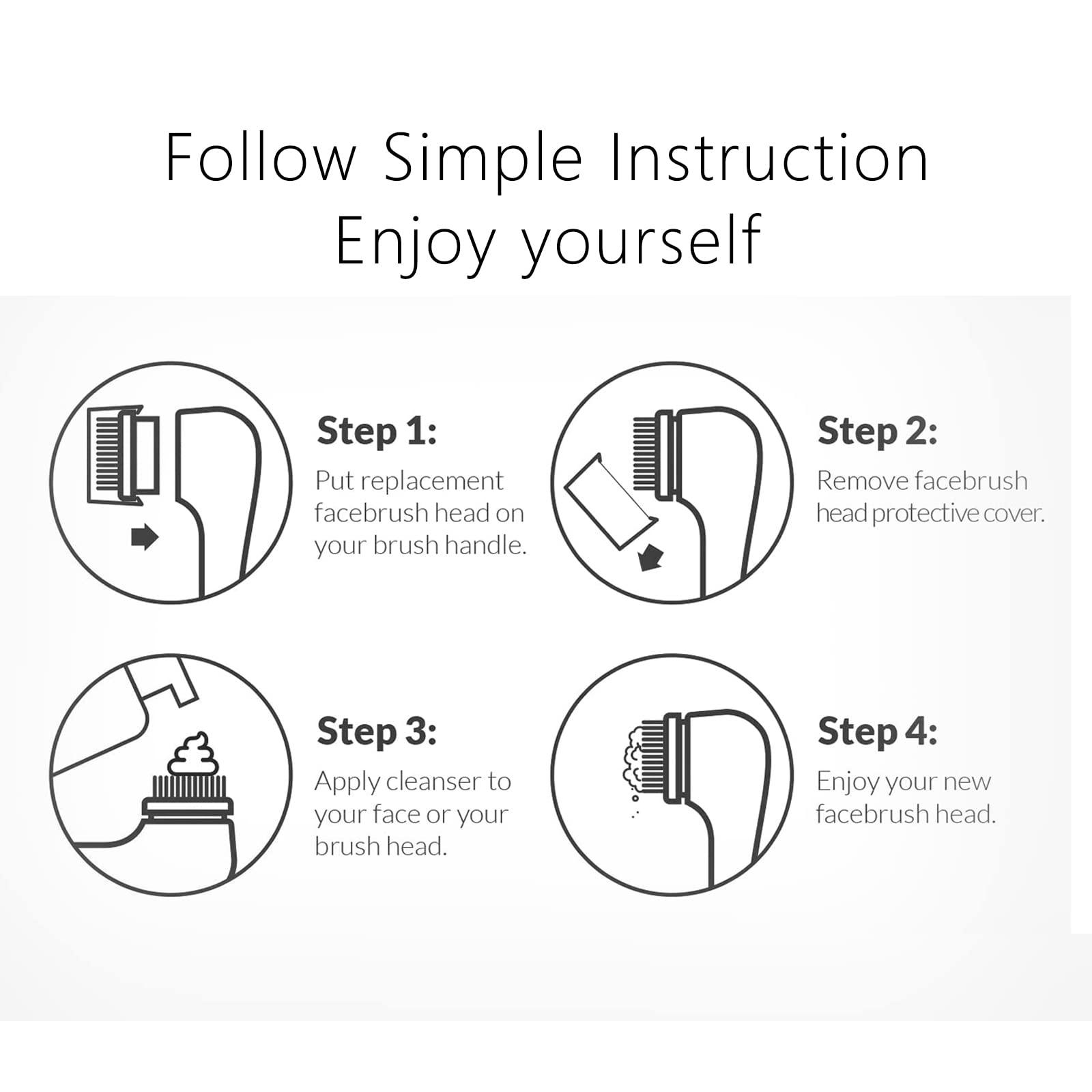 Follow Simple Instruction
Enjoy yourself

Step 1:
Put replacement facebrush head on your brush handle.

Step 2:
Remove facebrush head protective cover.

Step 3:
Apply cleanser to your face or your brush head.

Step 4:
Enjoy your new facebrush head.