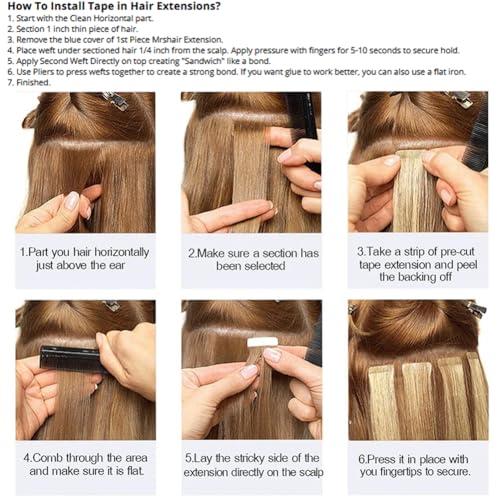 How To Install Tape in Hair Extensions?
1. Start with the Clean Horizontal part.
2. Section 1 inch thin piece of hair.
3. Remove the blue cover of 1st Piece Mrshair Extension.
4. Place weft under sectioned hair 1/4 inch from the scalp. Apply pressure with fingers for 5-10 seconds to secure hold.
5. Apply Second Weft Directly on top creating "Sandwich" like a bond.
6. Use Pliers to press wefts together to create a strong bond. If you want glue to work better, you can also use a flat iron.
7. Finished.

1.Part you hair horizontally just above the ear

2.Make sure a section has been selected

3.Take a strip of pre-cut tape extension and peel the backing off

4.Comb through the area and make sure it is flat.

5.Lay the stricky side of the extension directly on the scalp

6.Press it in place with you fingertips to secure.