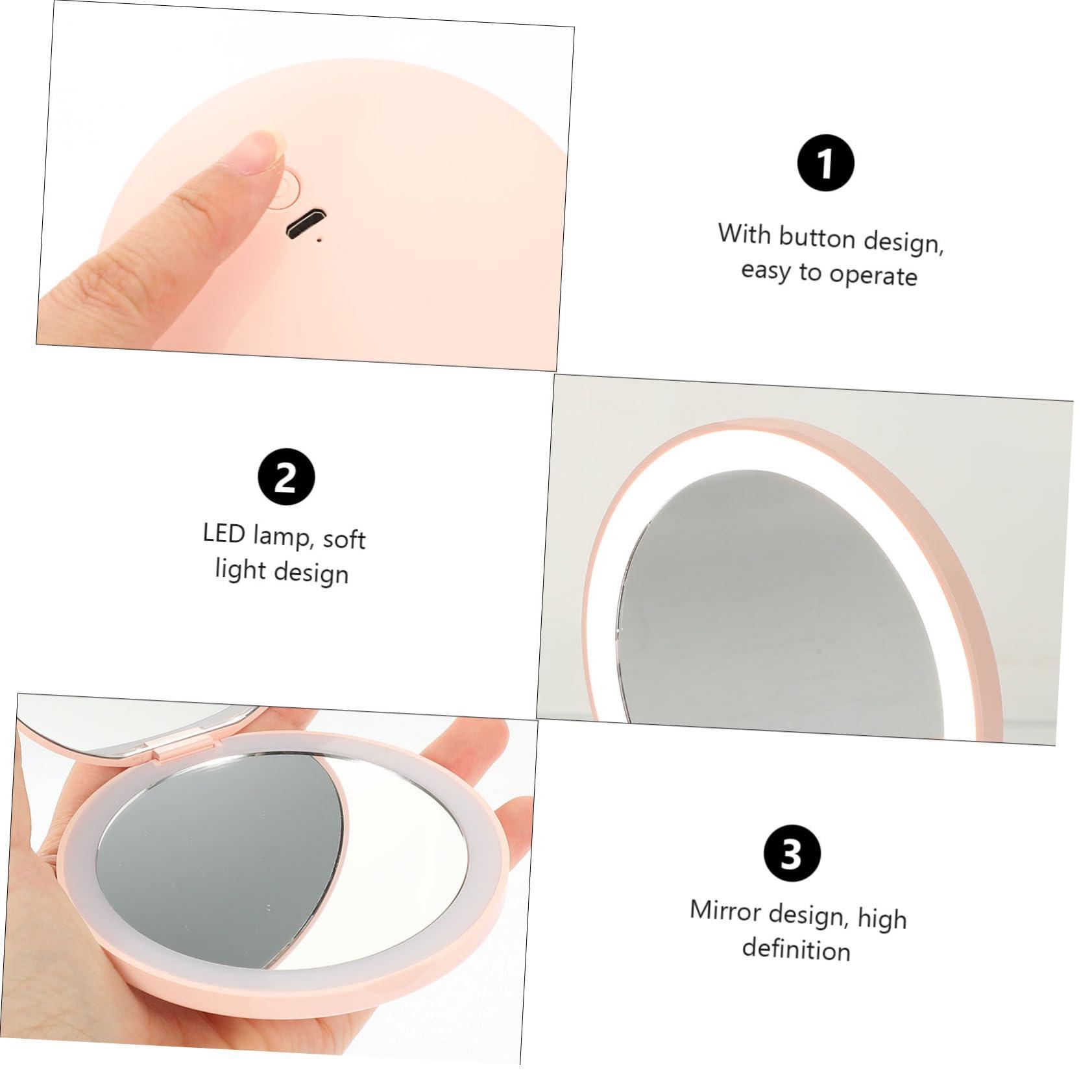 1

With button design, easy to operate

2

LED lamp, soft light design

3

Mirror design, high definition