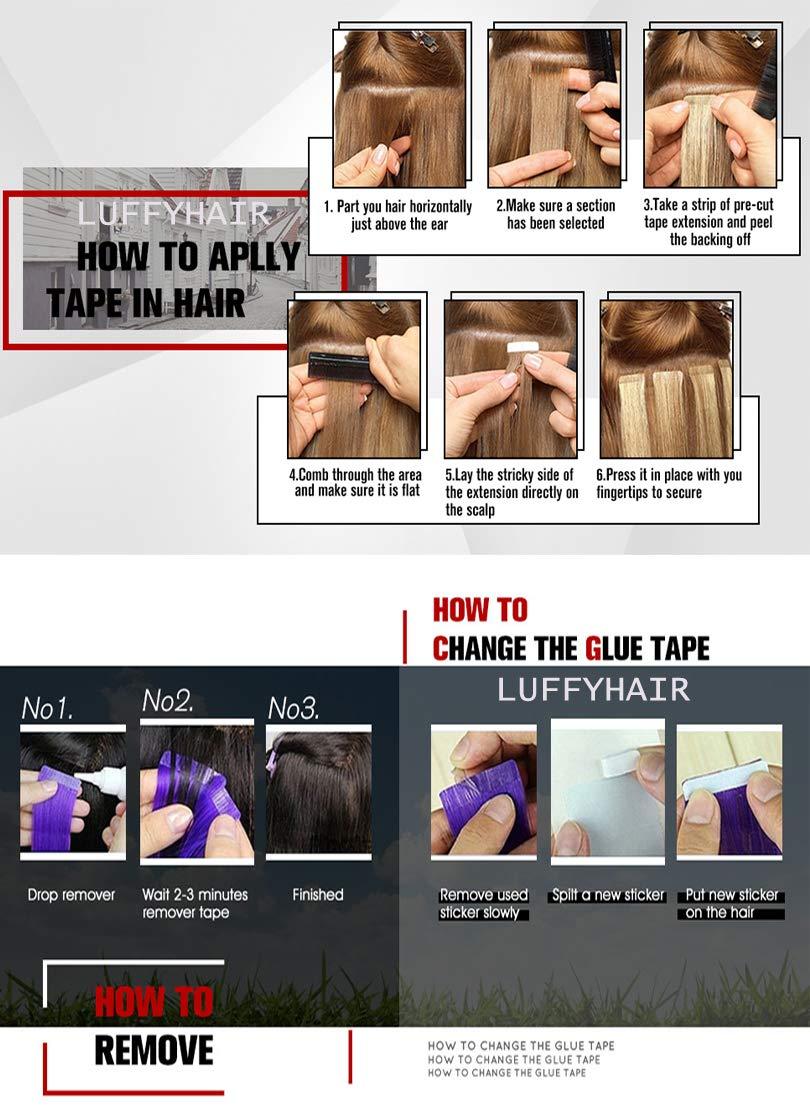 LUFFYHAIR
HOW TO APLLY
TAPE IN HAIR

1. Part you hair horizontally just above the ear

2.Make sure a section has been selected

3.Take a strip of pre-cut tape extension and peel the backing off

4.Comb through the area and make sure it is flat

5.Lay the stricky side of the extension directly on the scalp

6.Press it in place with you fingertips to secure

HOW TO
CHANGE THE GLUE TAPE

LUFFYHAIR

No1.
No2.
No3.

Drop remover

Wait 2-3 minutes remover tape

Finished

Remove used sticker slowly

Spilt a new sticker

Put new sticker on the hair

HOW TO
REMOVE

HOW TO CHANGE THE GLUE TAPE
HOW TO CHANGE THE GLUE TAPE
HOW TO CHANGE THE GLUE TAPE