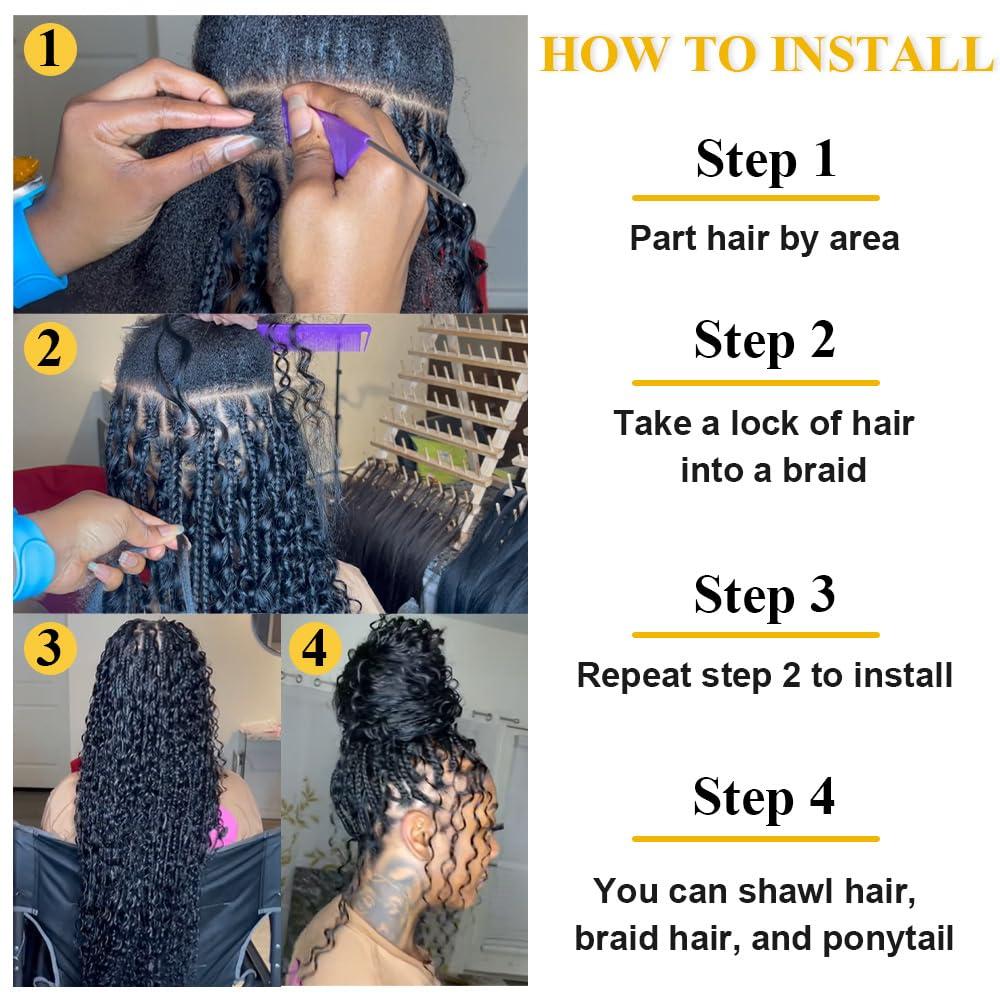 1

2

3

4

HOW TO INSTALL

Step 1

Part hair by area

Step 2

Take a lock of hair into a braid

Step 3

Repeat step 2 to install

Step 4

You can shawl hair, braid hair, and ponytail