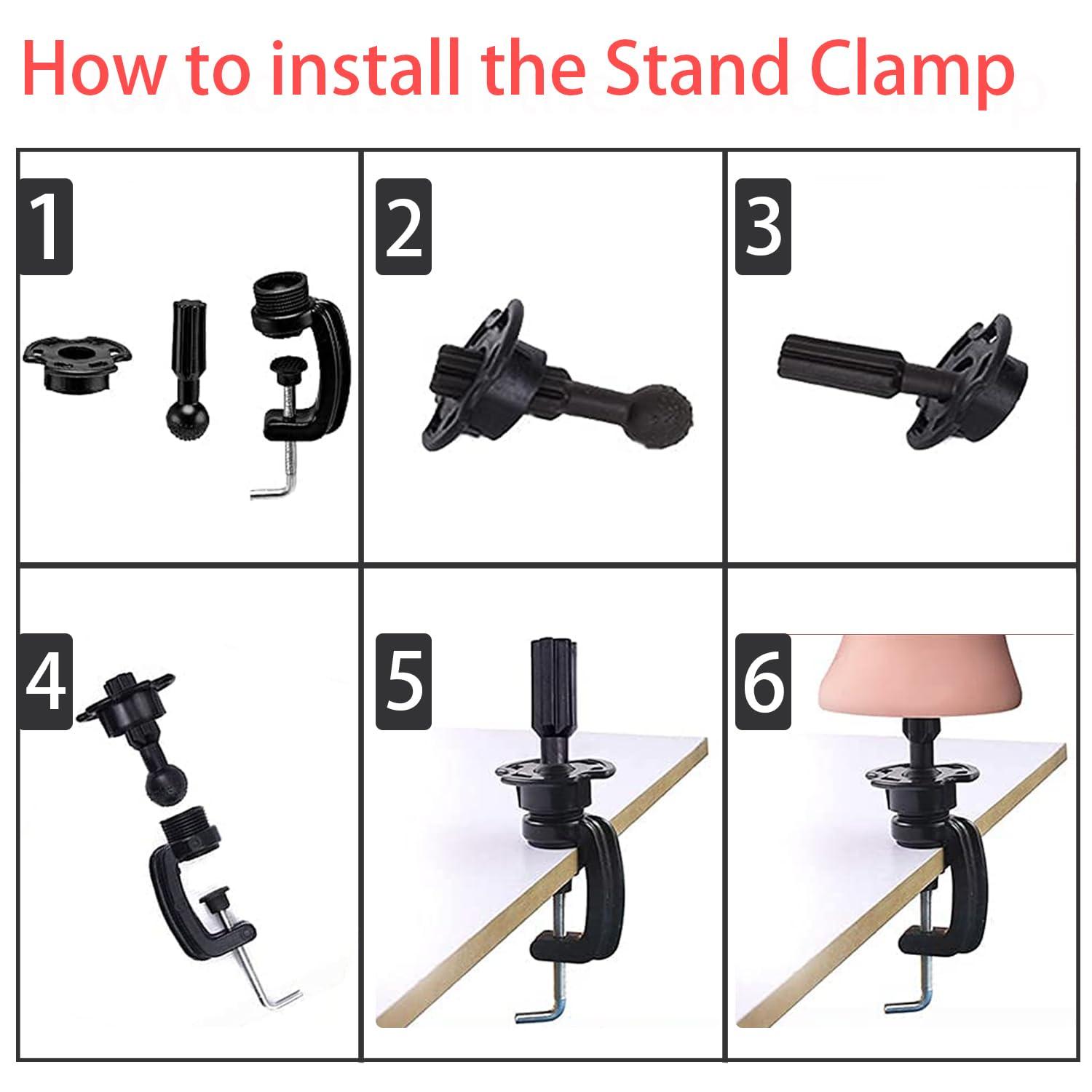 How to install the Stand Clamp

1

2

3

4

5

6