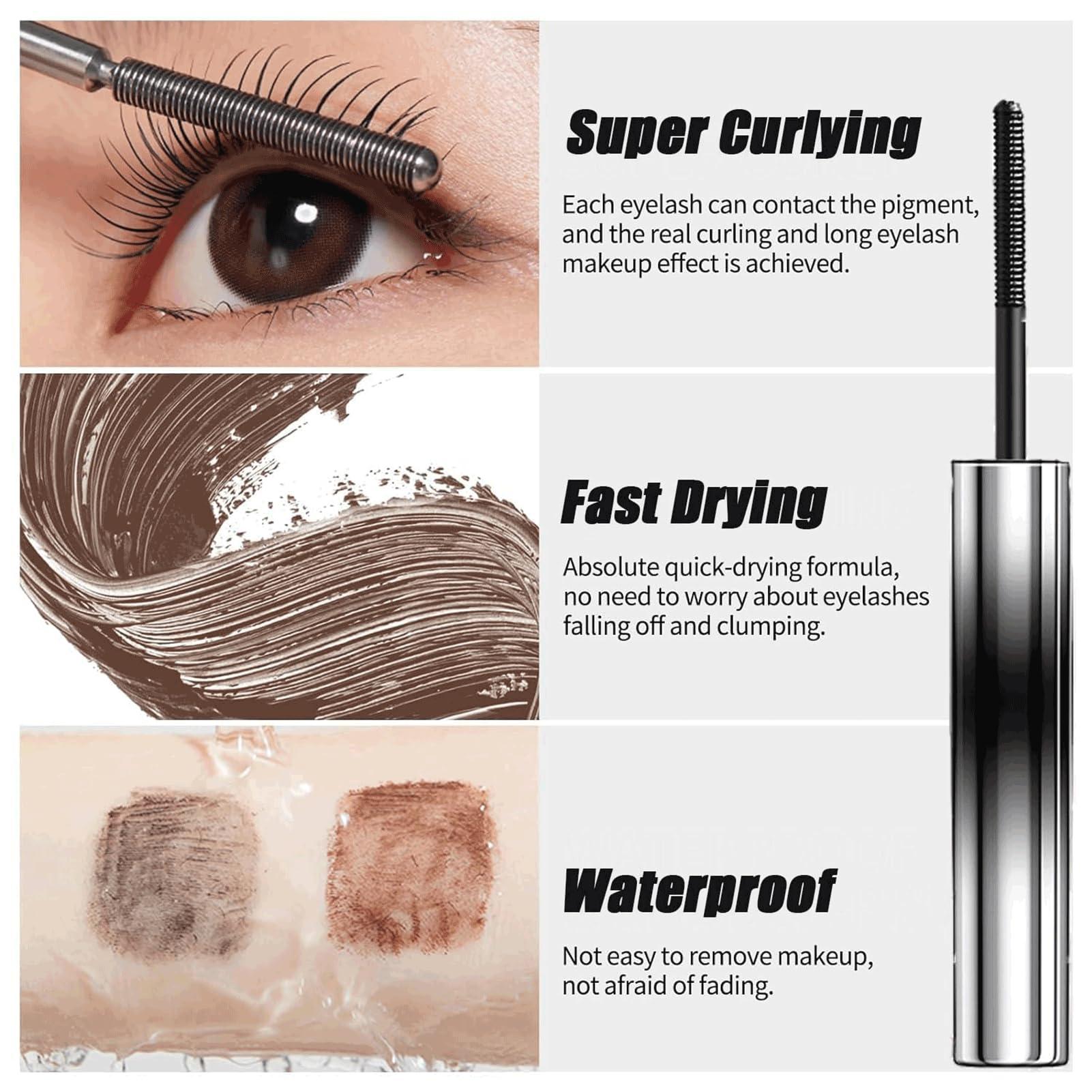 Super Curlying

Each eyelash can contact the pigment, and the real curling and long eyelash makeup effect is achieved.

Fast Drying

Absolute quick-drying formula, no need to worry about eyelashes falling off and clumping.

Waterproof

Not easy to remove makeup, not afraid of fading.