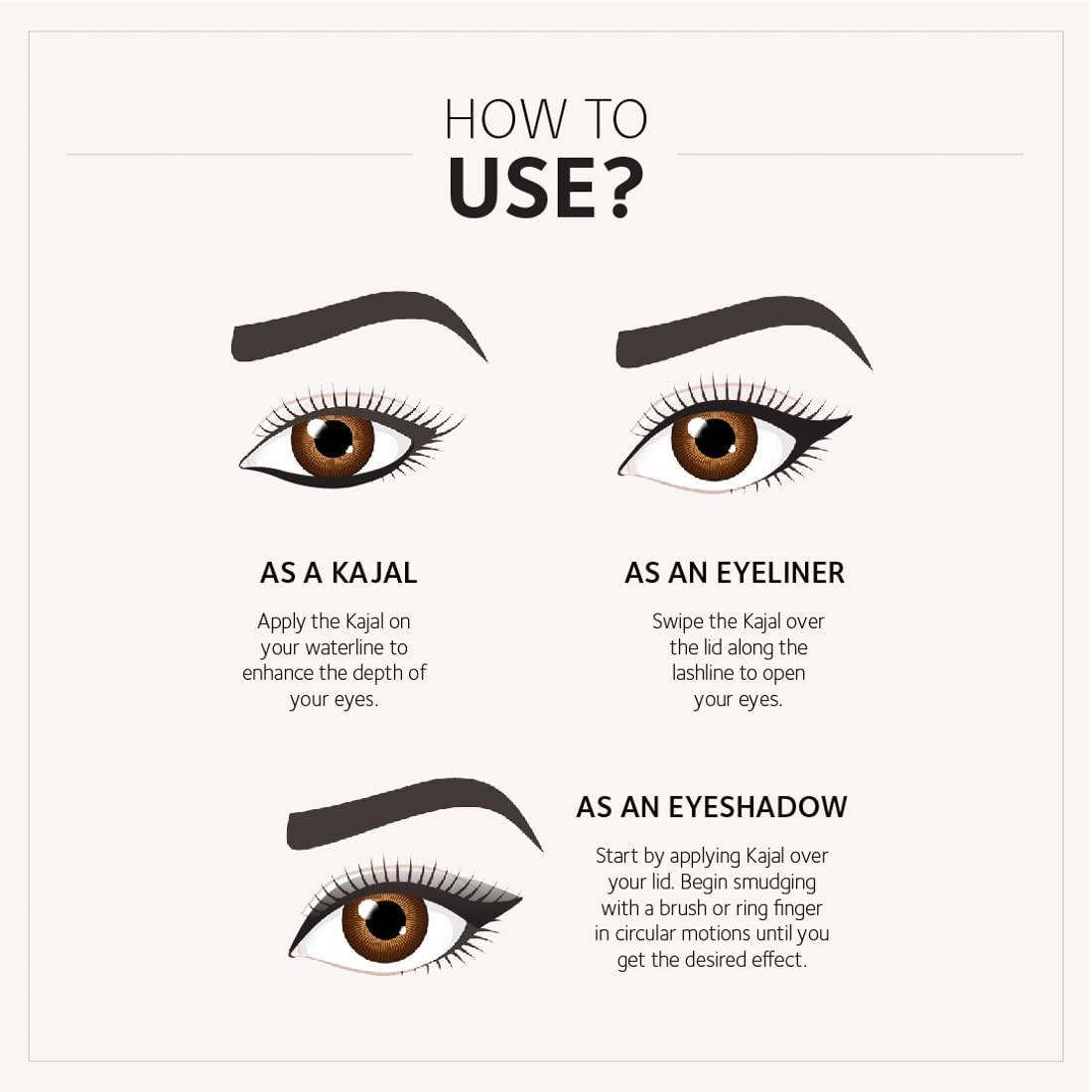 HOW TO
USE?

AS A KAJAL

Apply the Kajal on your waterline to enhance the depth of your eyes.

AS AN EYELINER

Swipe the Kajal over the lid along the lashline to open your eyes.

AS AN EYESHADOW

Start by applying Kajal over your lid. Begin smudging with a brush or ring finger in circular motions until you get the desired effect.