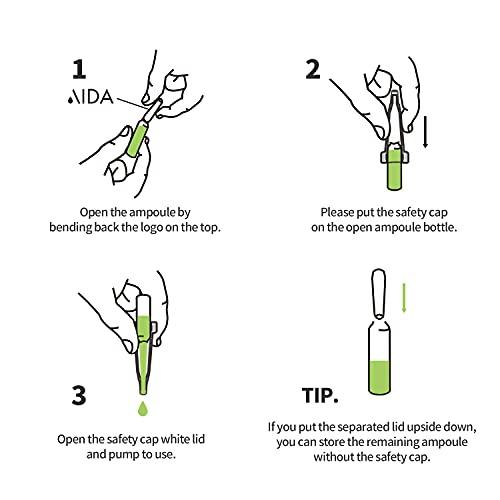 1

AIDA

Open the ampoule by bending back the logo on the top.

2

Please put the safety cap on the open ampoule bottle.

3

Open the safety cap white lid and pump to use.

TIP.

If you put the separated lid upside down, you can store the remaining ampoule without the safety cap.