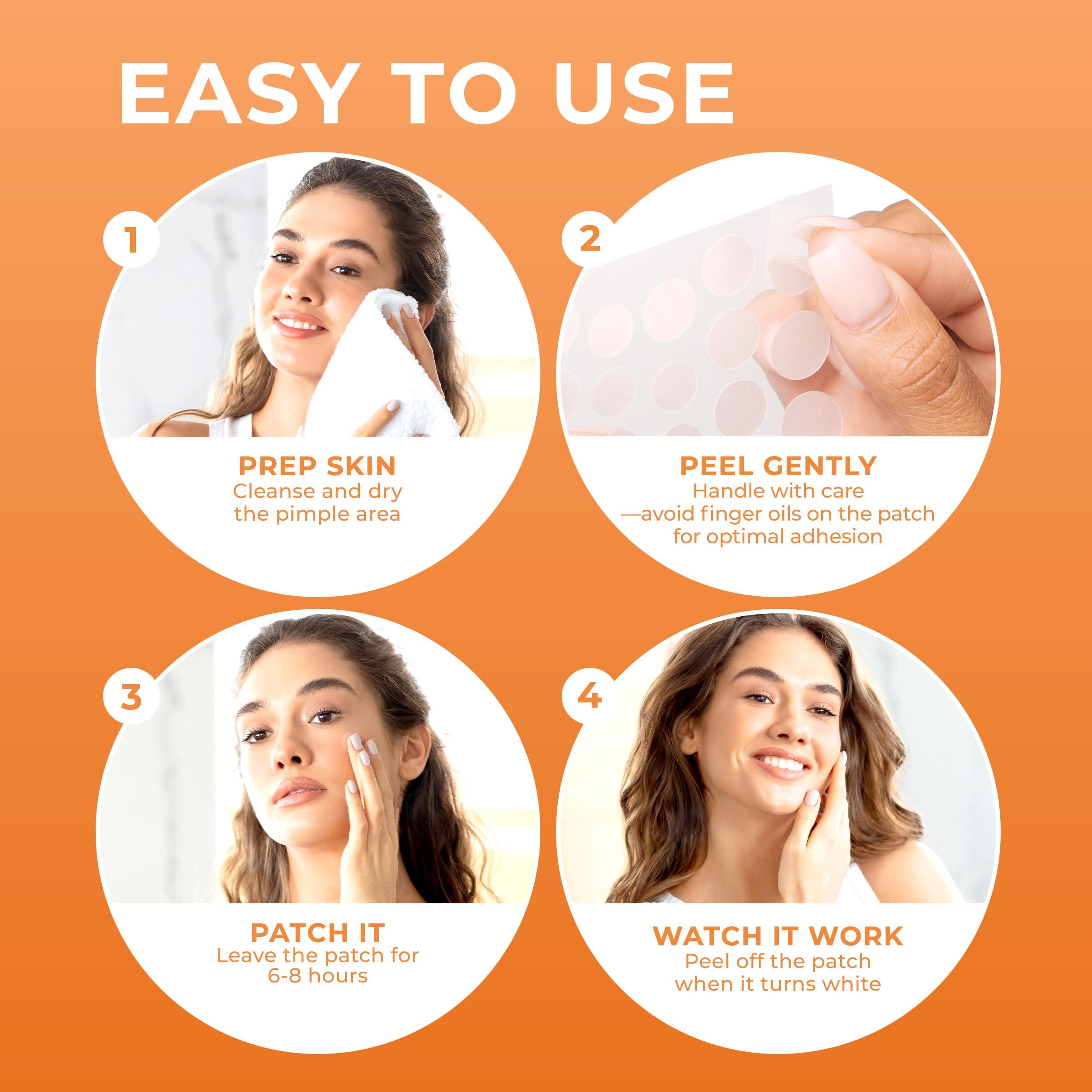 EASY TO USE

1

PREP SKIN
Cleanse and dry the pimple area

2

PEEL GENTLY
Handle with care —avoid finger oils on the patch for optimal adhesion

3

PATCH IT
Leave the patch for 6-8 hours

4

WATCH IT WORK
Peel off the patch when it turns white