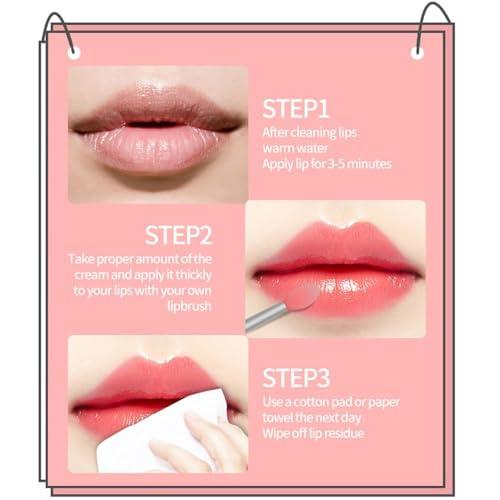 STEP1
After cleaning lips
warm water
Apply lip for 3-5 minutes

STEP2
Take proper amount of the cream and apply it thickly to your lips with your own lipbrush

STEP3
Use a cotton pad or paper towel the next day
Wipe off lip residue