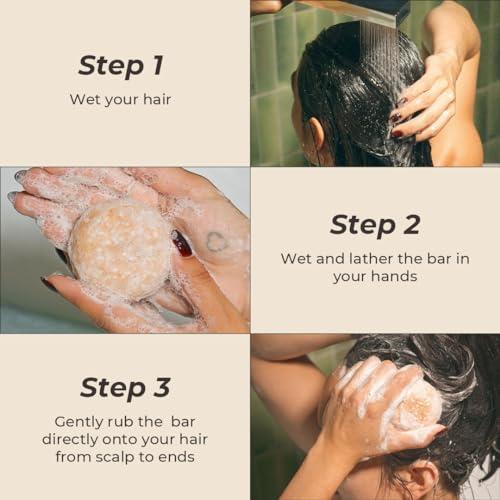 Step 1
Wet your hair

Step 2
Wet and lather the bar in your hands

Step 3
Gently rub the bar directly onto your hair from scalp to ends