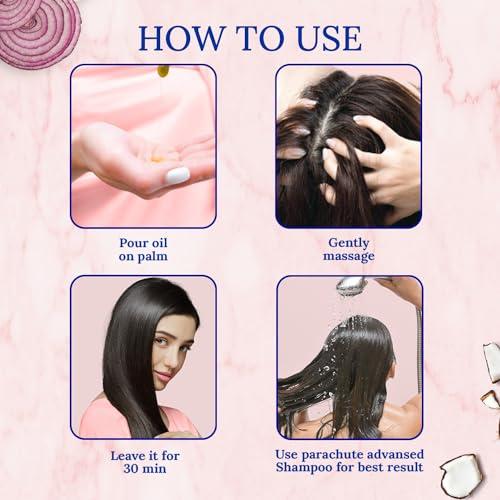 HOW TO USE

Pour oil on palm

Gently massage

Leave it for 30 min

Use parachute advansed Shampoo for best result