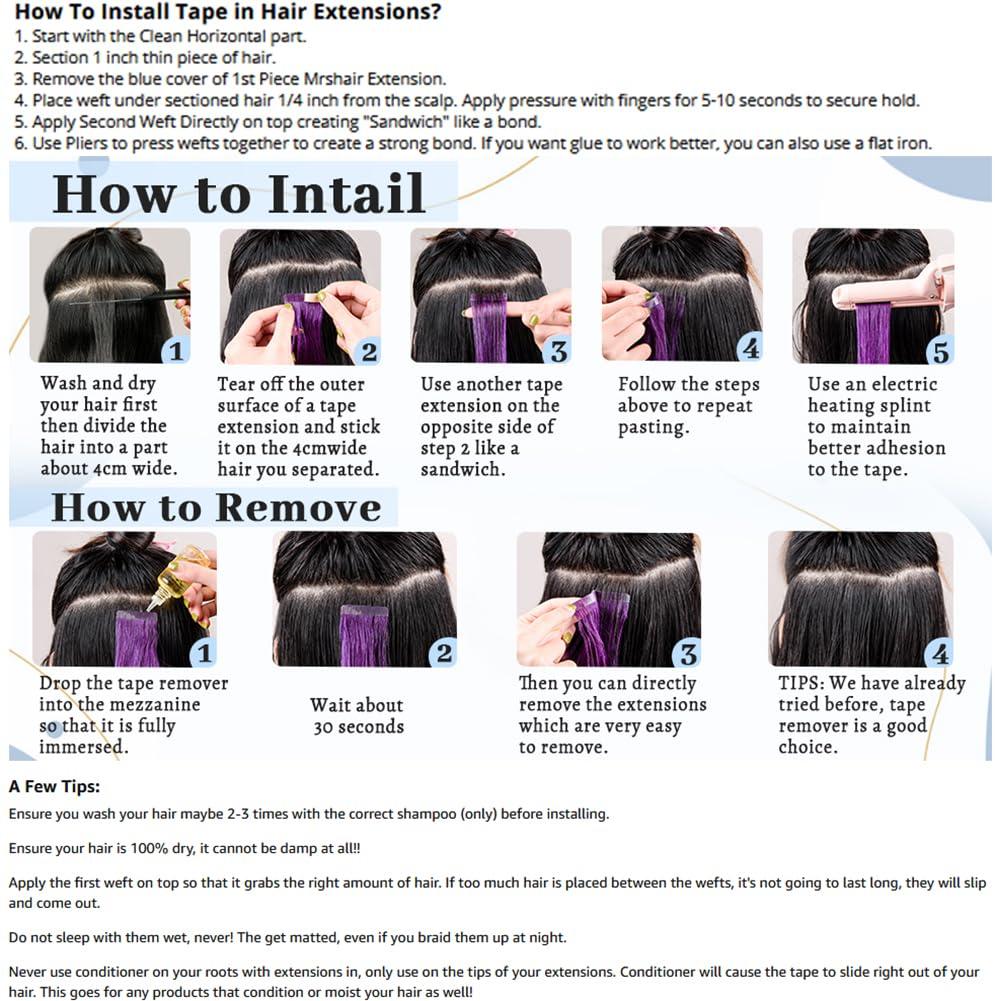 How To Install Tape in Hair Extensions?
1. Start with the Clean Horizontal part.
2. Section 1 inch thin piece of hair.
3. Remove the blue cover of 1st Piece Mrshair Extension.
4. Place weft under sectioned hair 1/4 inch from the scalp. Apply pressure with fingers for 5-10 seconds to secure hold.
5. Apply Second Weft Directly on top creating "Sandwich" like a bond.
6. Use Pliers to press wefts together to create a strong bond. If you want glue to work better, you can also use a flat iron.

How to Intail

1
Wash and dry your hair first then divide the hair into a part about 4cm wide.

2
Tear off the outer surface of a tape extension and stick it on the 4cmwide hair you separated.

3
Use another tape extension on the opposite side of step 2 like a sandwich.

4
Follow the steps above to repeat pasting.

5
Use an electric heating splint to maintain better adhesion to the tape.

How to Remove

1
Drop the tape remover into the mezzanine so that it is fully immersed.

2
Wait about 30 seconds

3
Then you can directly remove the extensions which are very easy to remove.

4
TIPS: We have already tried before, tape remover is a good choice.

A Few Tips:
Ensure you wash your hair maybe 2-3 times with the correct shampoo (only) before installing.

Ensure your hair is 100% dry, it cannot be damp at all!!

Apply the first weft on top so that it grabs the right amount of hair. If too much hair is placed between the wefts, it's not going to last long, they will slip and come out.

Do not sleep with them wet, never! The get matted, even if you braid them up at night.

Never use conditioner on your roots with extensions in, only use on the tips of your extensions. Conditioner will cause the tape to slide right out of your hair. This goes for any products that condition or moist your hair as well!