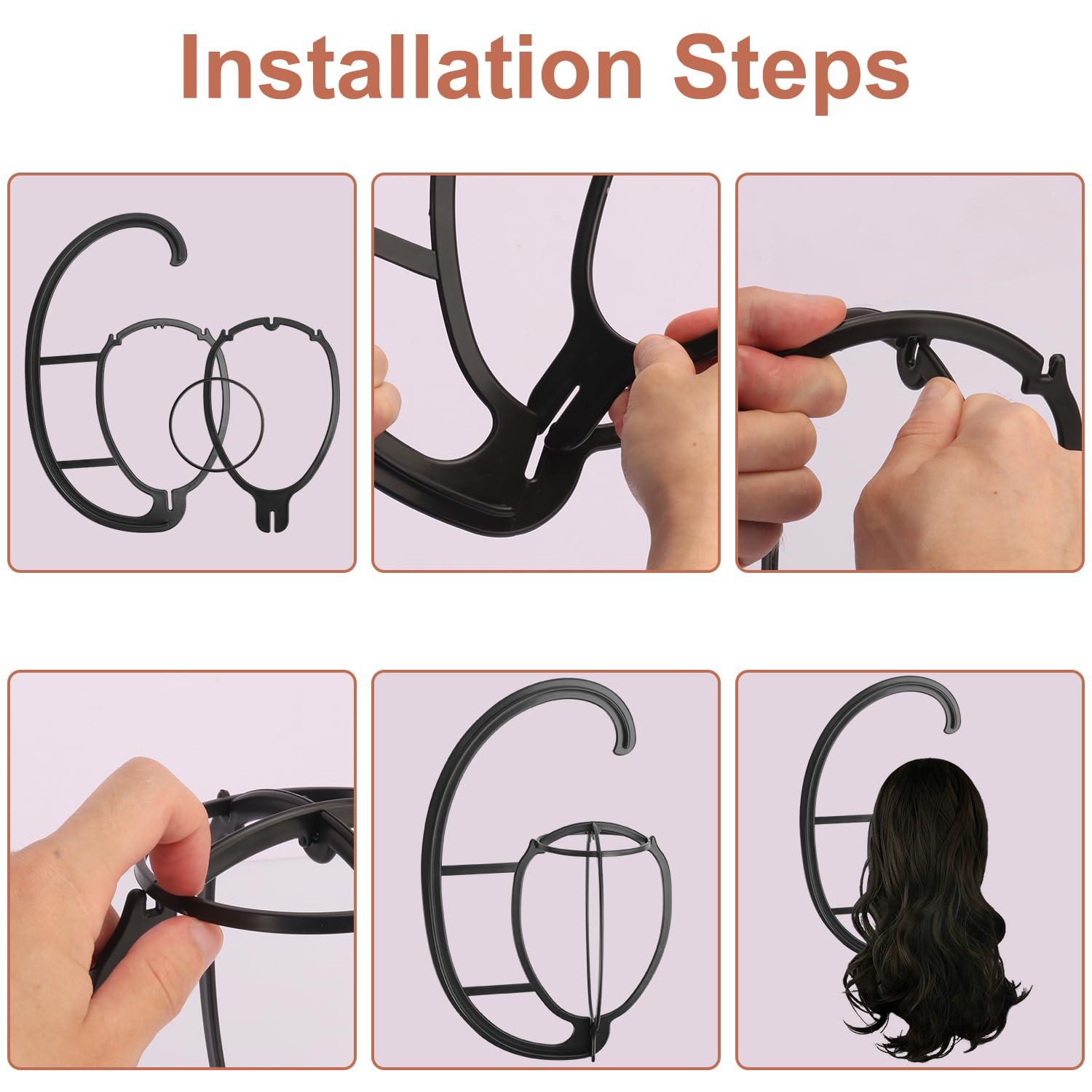 Installation Steps