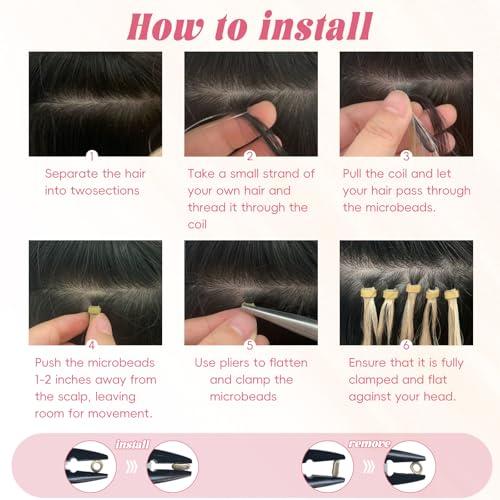 How to install

1
Separate the hair into twosections

2
Take a small strand of your own hair and thread it through the coil

3
Pull the coil and let your hair pass through the microbeads.

4
Push the microbeads 1-2 inches away from the scalp, leaving room for movement.

5
Use pliers to flatten and clamp the microbeads

6
Ensure that it is fully clamped and flat against your head.

install

remove