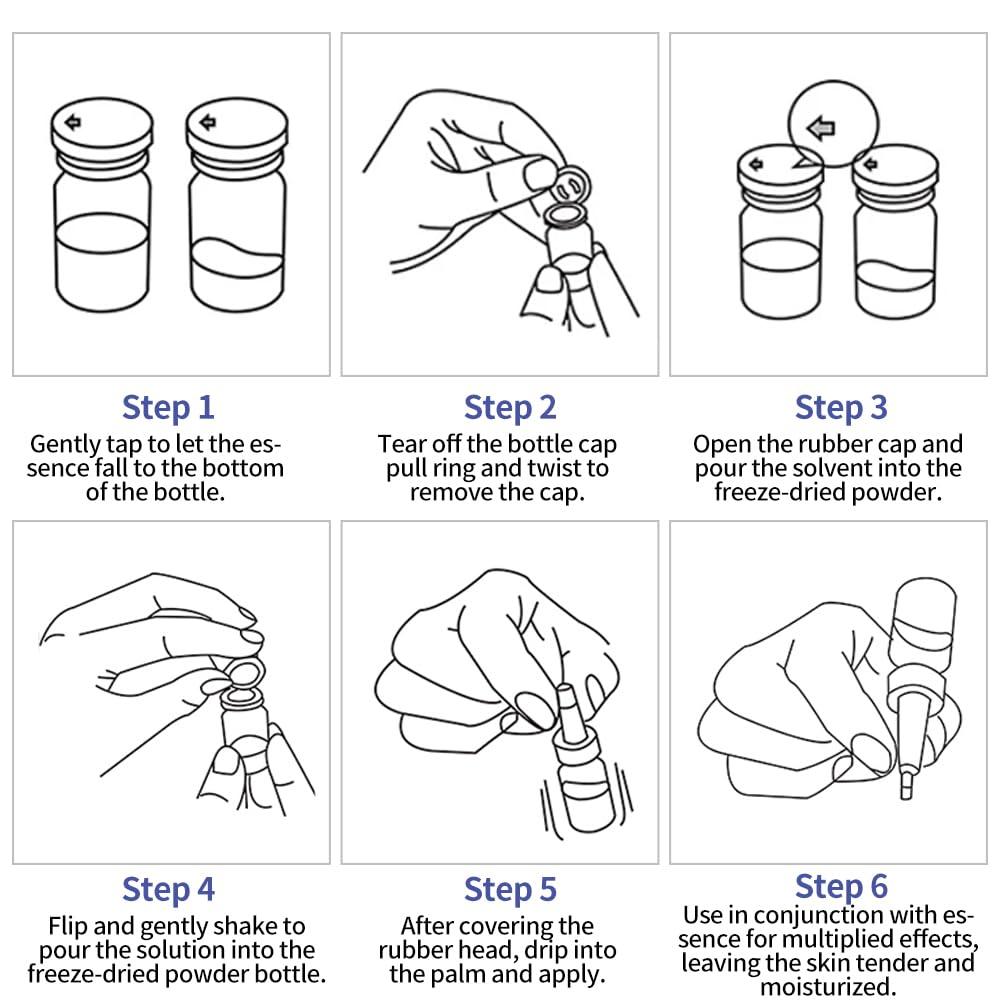 Step 1
Gently tap to let the essence fall to the bottom of the bottle.

Step 2
Tear off the bottle cap pull ring and twist to remove the cap.

Step 3
Open the rubber cap and pour the solvent into the freeze-dried powder.

Step 4
Flip and gently shake to pour the solution into the freeze-dried powder bottle.

Step 5
After covering the rubber head, drip into the palm and apply.

Step 6
Use in conjunction with essence for multiplied effects, leaving the skin tender and moisturized.